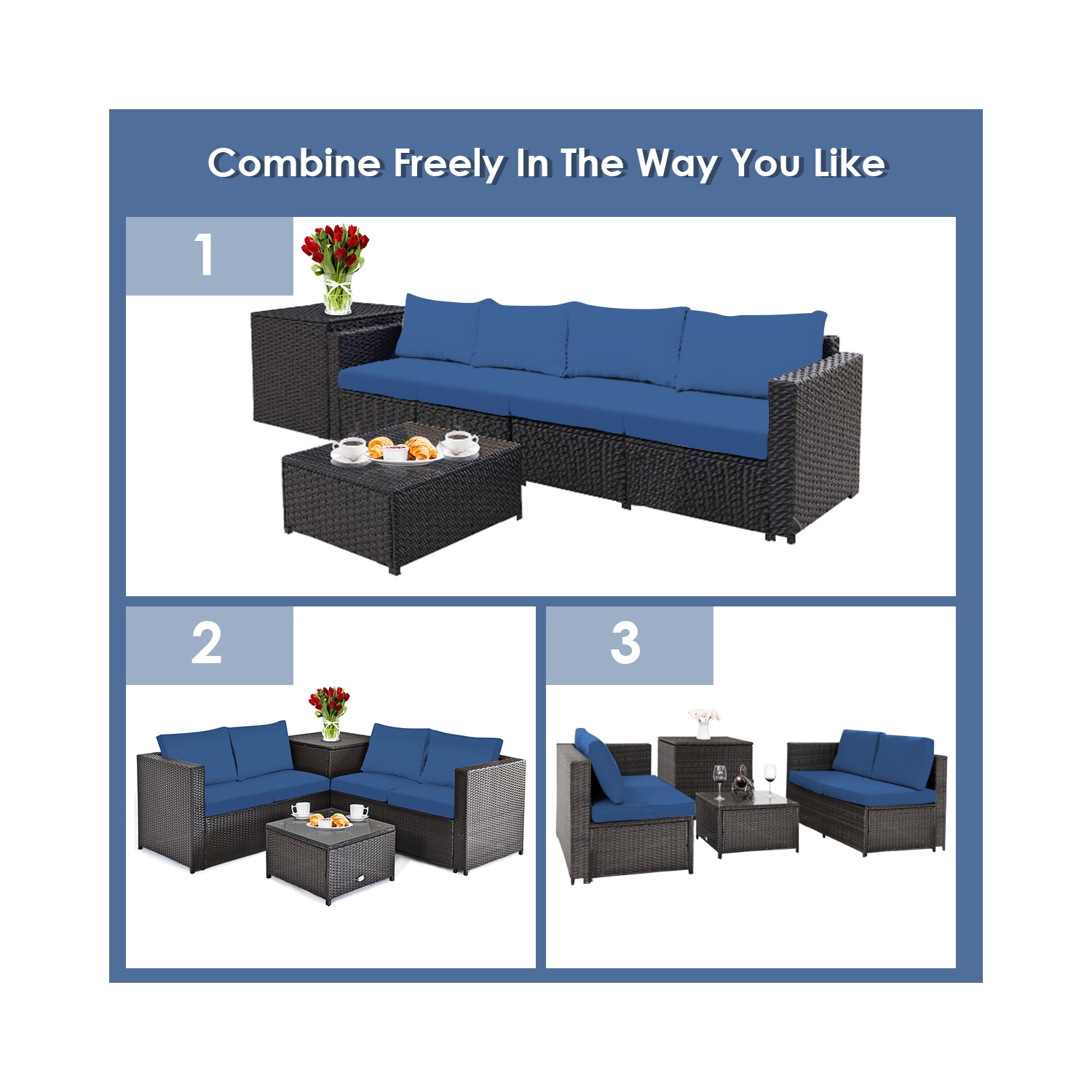 Combine Freely In The Way You Like

1

2

3