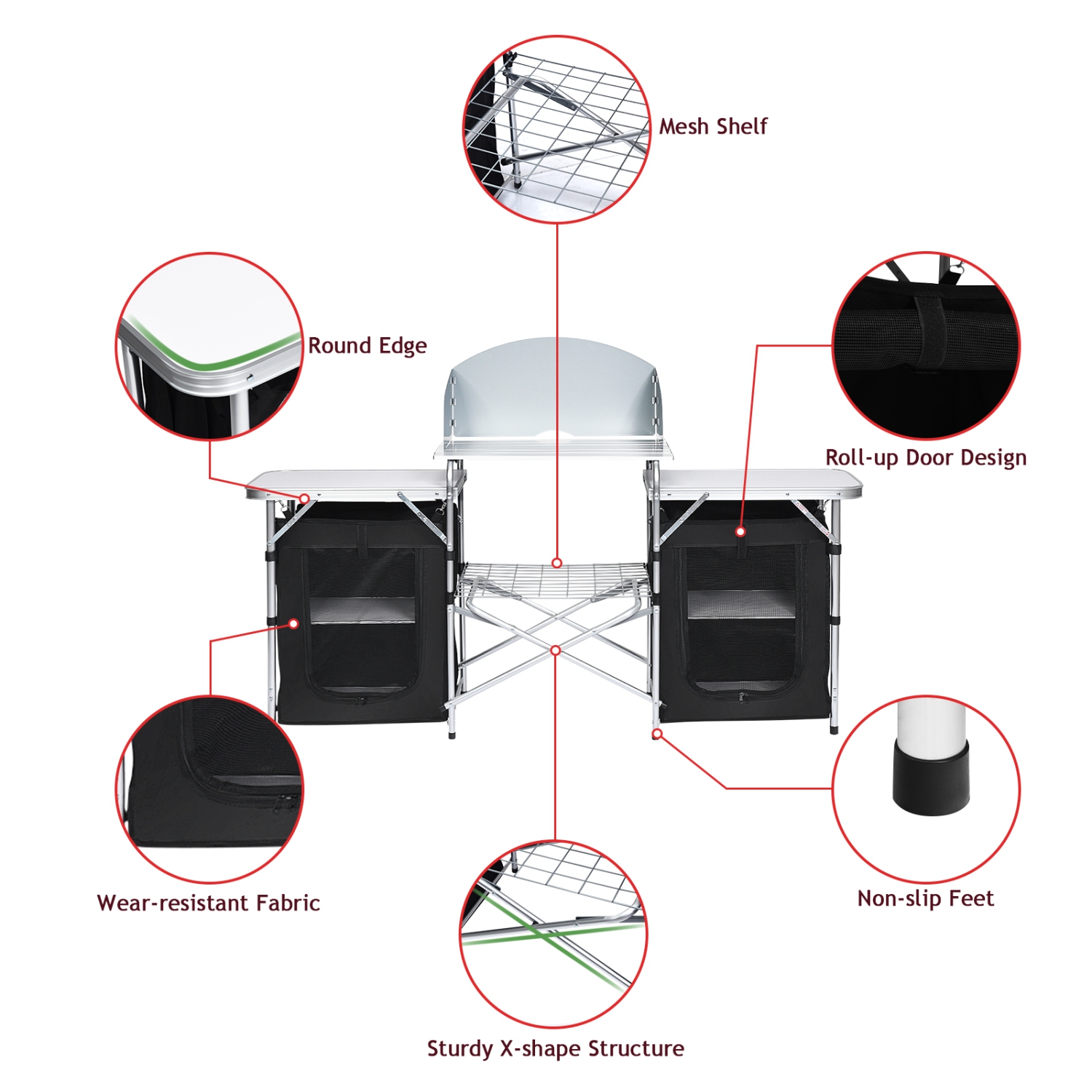 Mesh Shelf

Round Edge

Roll-up Door Design

Wear-resistant Fabric

Non-slip Feet

Sturdy X-shape Structure