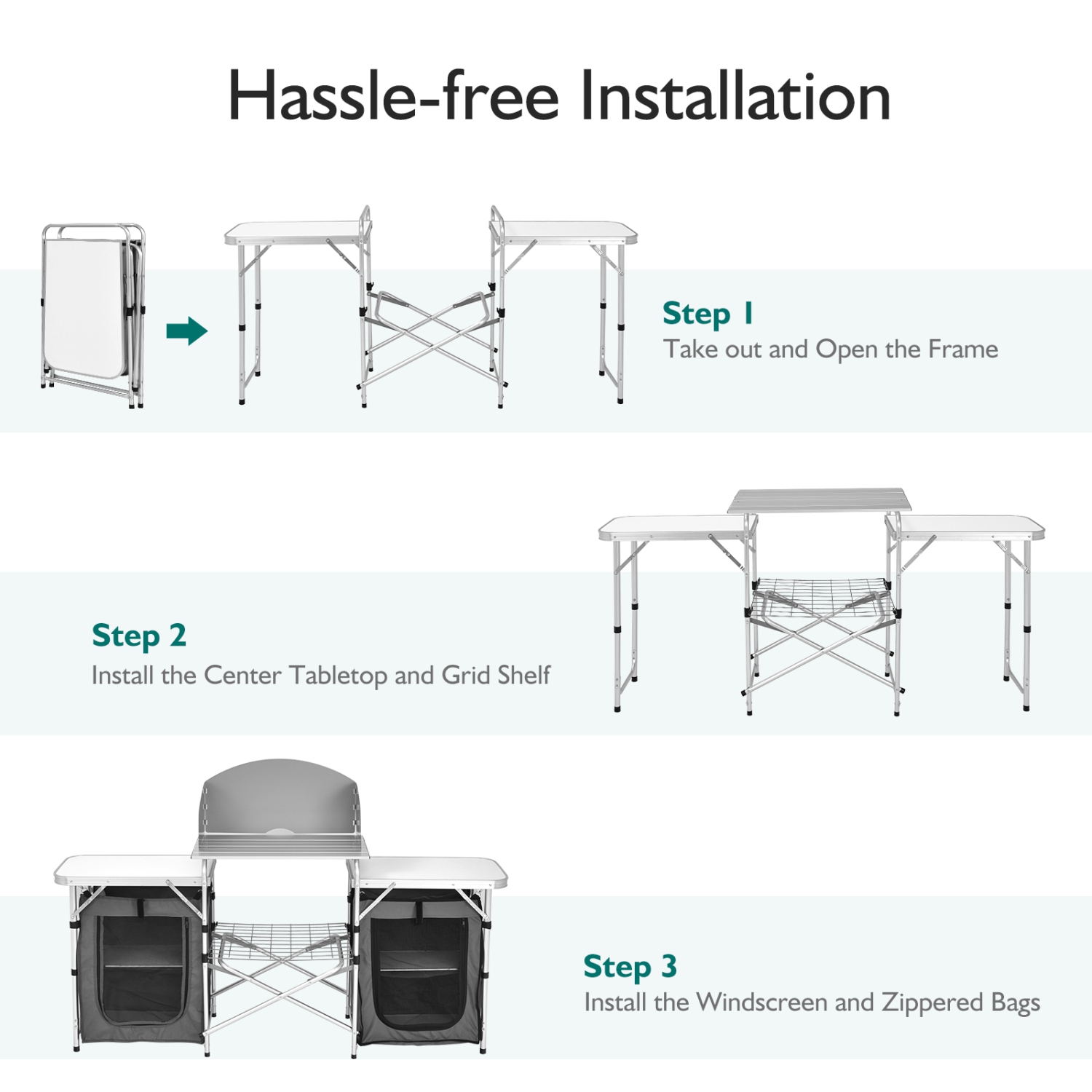 Hassle-free Installation

Step 1
Take out and Open the Frame

Step 2
Install the Center Tabletop and Grid Shelf

Step 3
Install the Windscreen and Zippered Bags