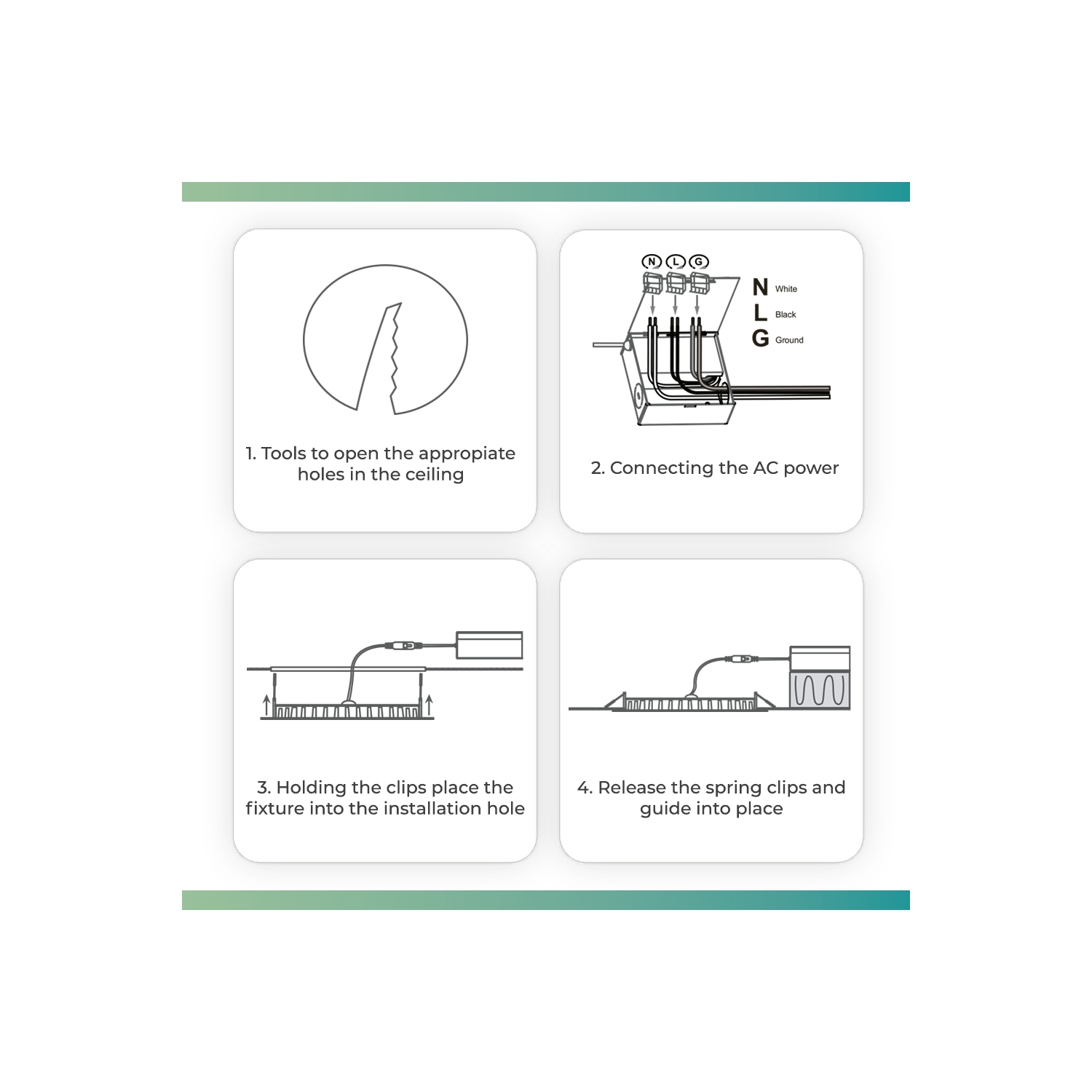 1. Tools to open the appropiate holes in the ceiling

N L G

N White
L Black
G Ground

2. Connecting the AC power

3. Holding the clips place the fixture into the installation hole

4. Release the spring clips and guide into place