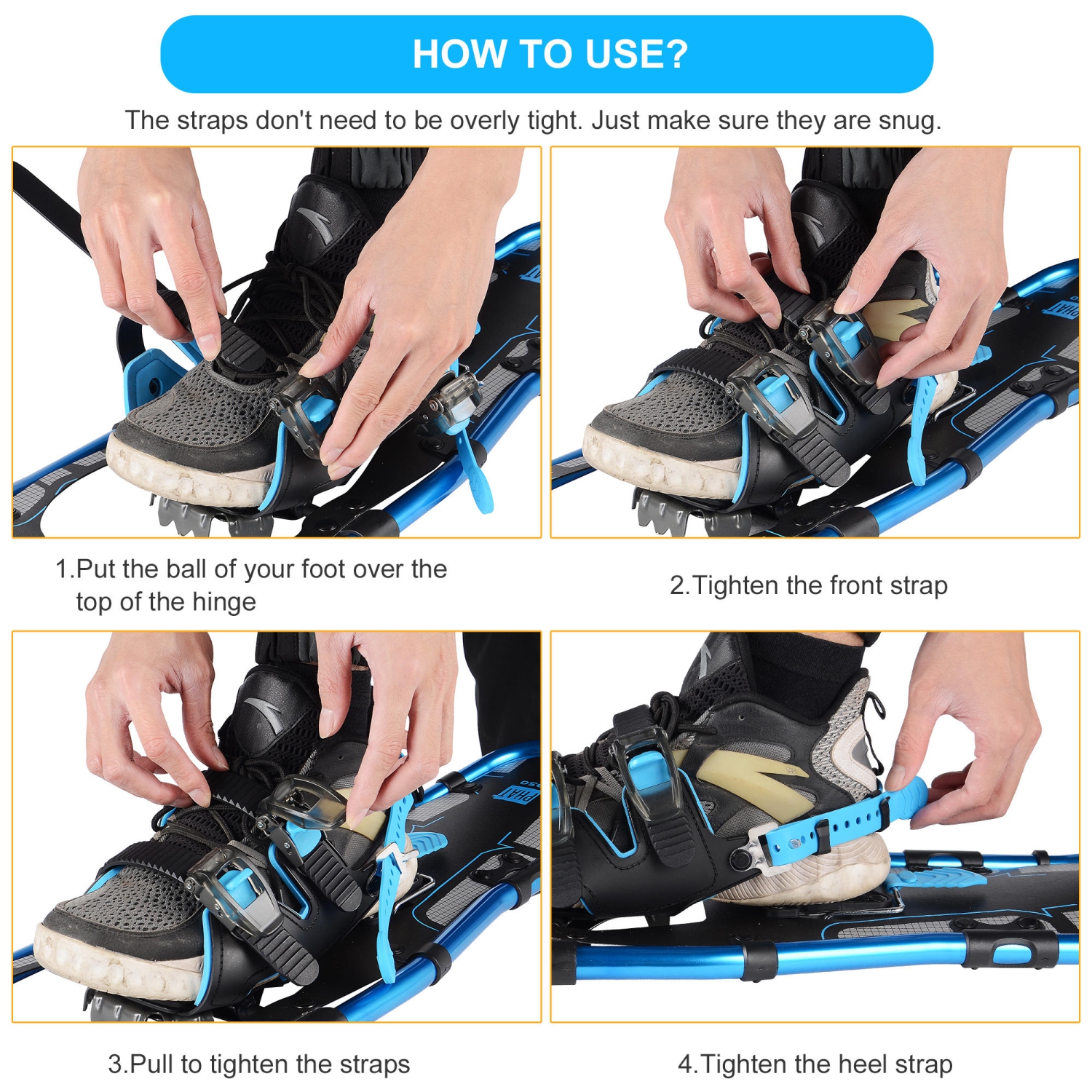 HOW TO USE?

The straps don't need to be overly tight. Just make sure they are snug.

1.Put the ball of your foot over the top of the hinge

2.Tighten the front strap

3.Pull to tighten the straps

4.Tighten the heel strap