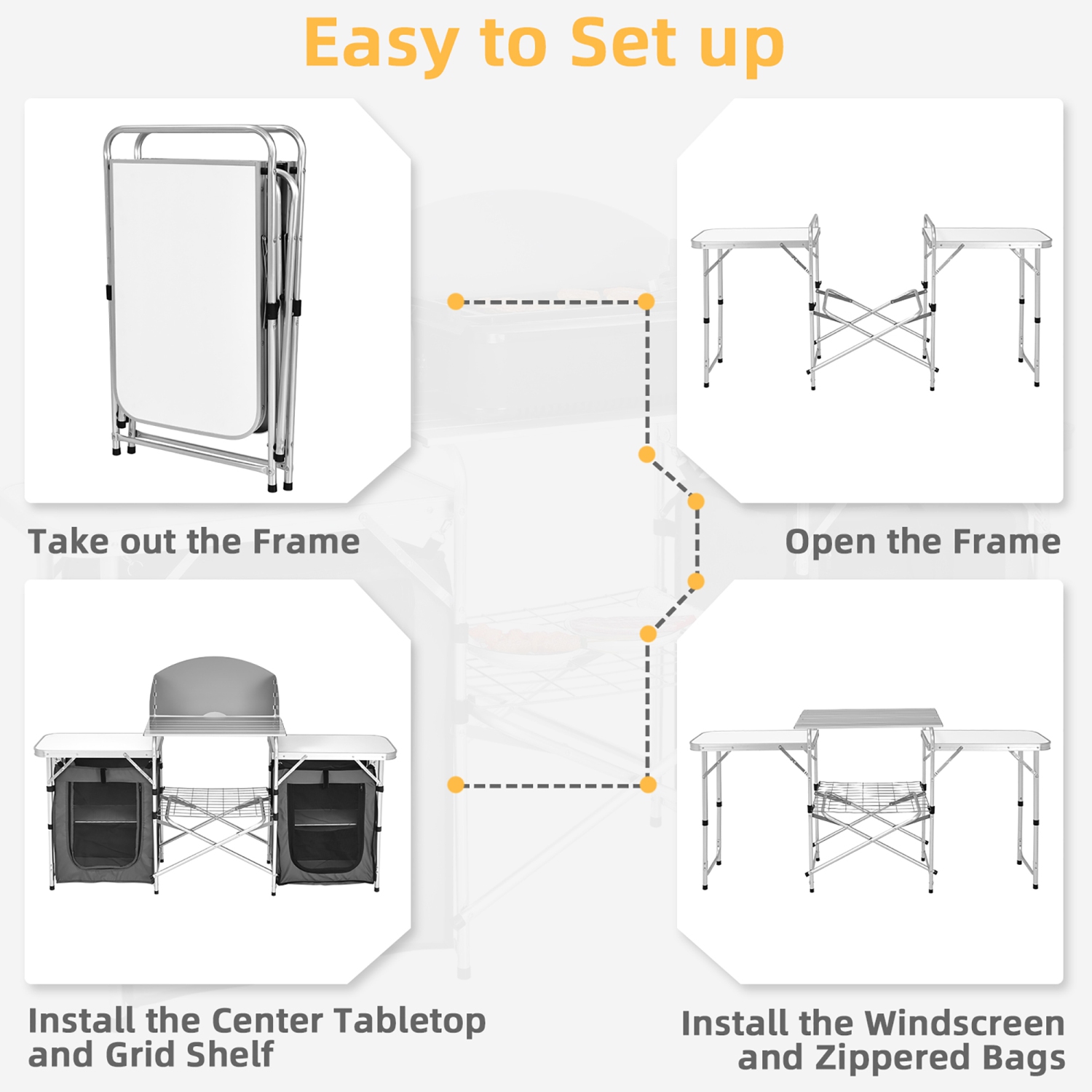 Easy to Set up

Take out the Frame

Open the Frame

Install the Center Tabletop and Grid Shelf

Install the Windscreen and Zippered Bags