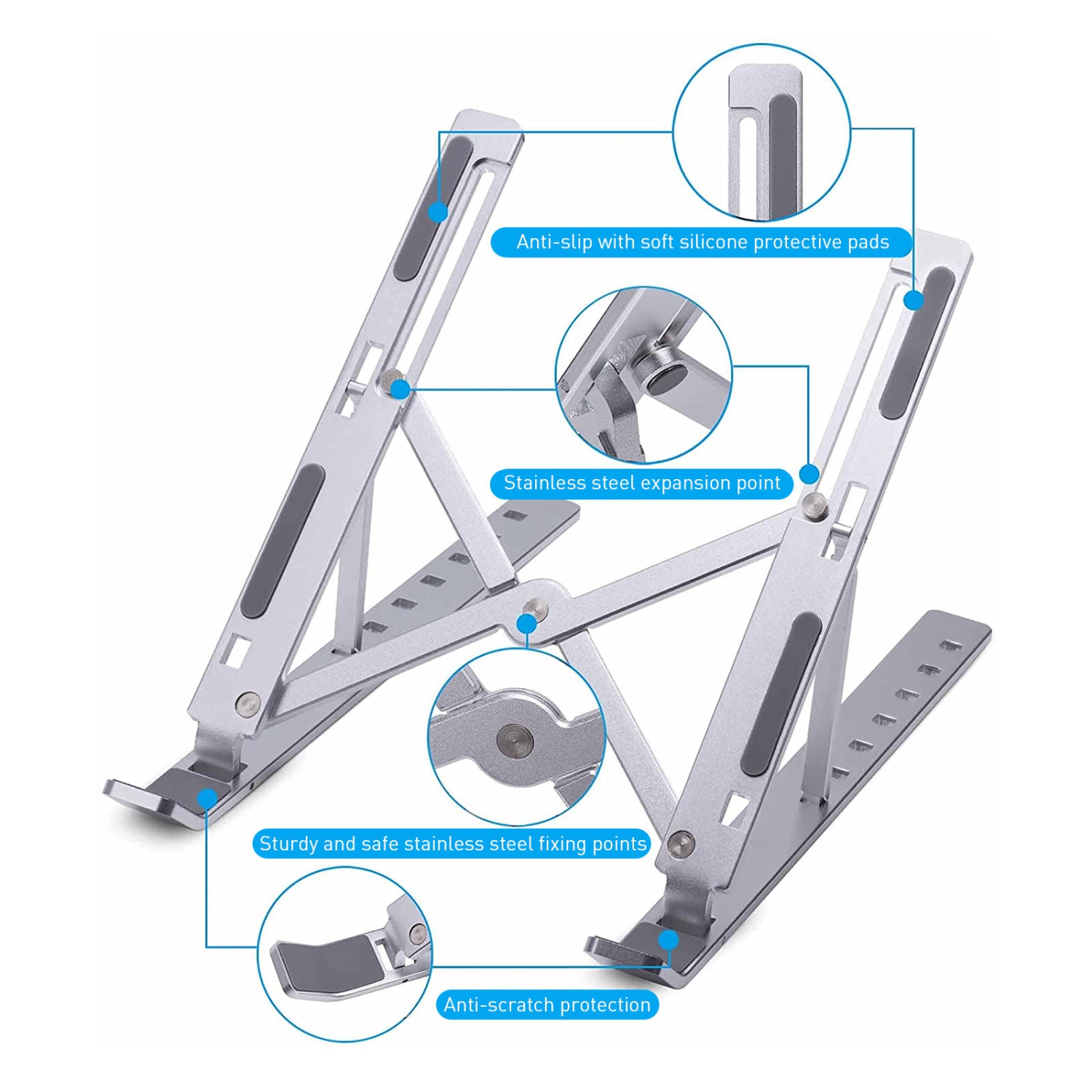 Anti-slip with soft silicone protective pads

Stainless steel expansion point

Sturdy and safe stainless steel fixing points

Anti-scratch protection