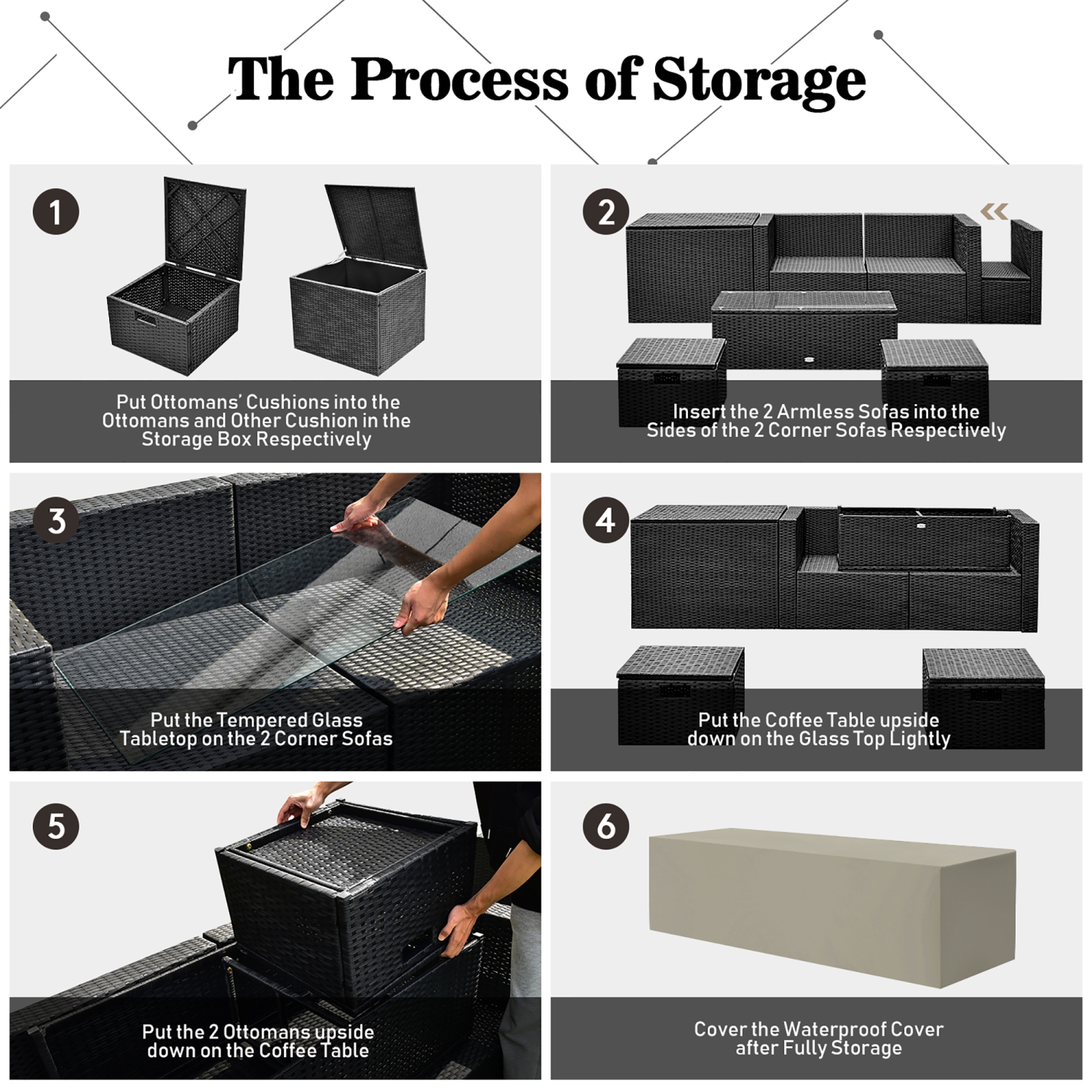 The Process of Storage

1

Put Ottomans' Cushions into the Ottomans and Other Cushion in the Storage Box Respectively

2

Insert the 2 Armless Sofas into the Sides of the 2 Corner Sofas Respectively

3

Put the Tempered Glass Tabletop on the 2 Corner Sofas

4

Put the Coffee Table upside down on the Glass Top Lightly

5

Put the 2 Ottomans upside down on the Coffee Table

6

Cover the Waterproof Cover after Fully Storage