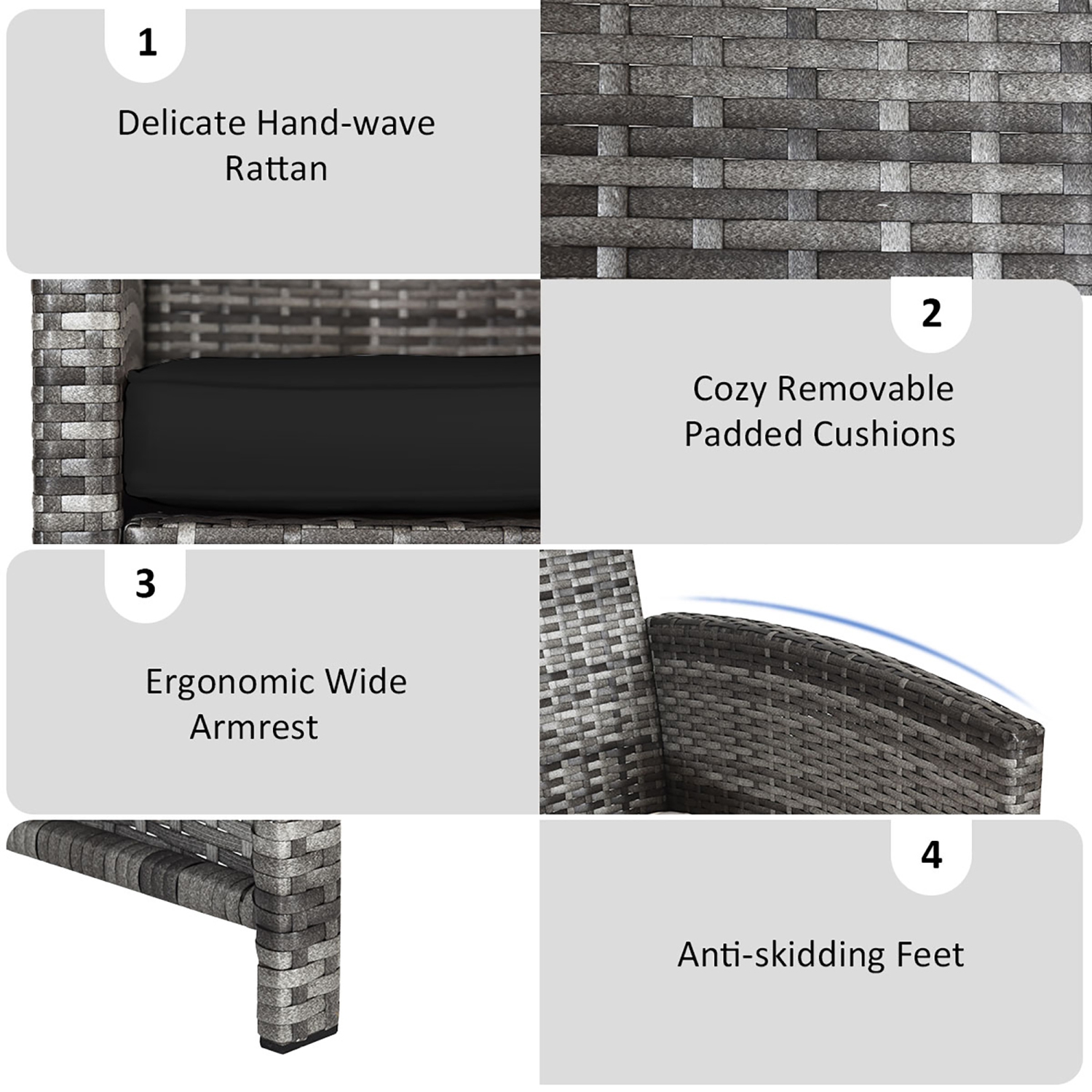 1

Delicate Hand-wave Rattan

2

Cozy Removable Padded Cushions

3

Ergonomic Wide Armrest

4

Anti-skidding Feet