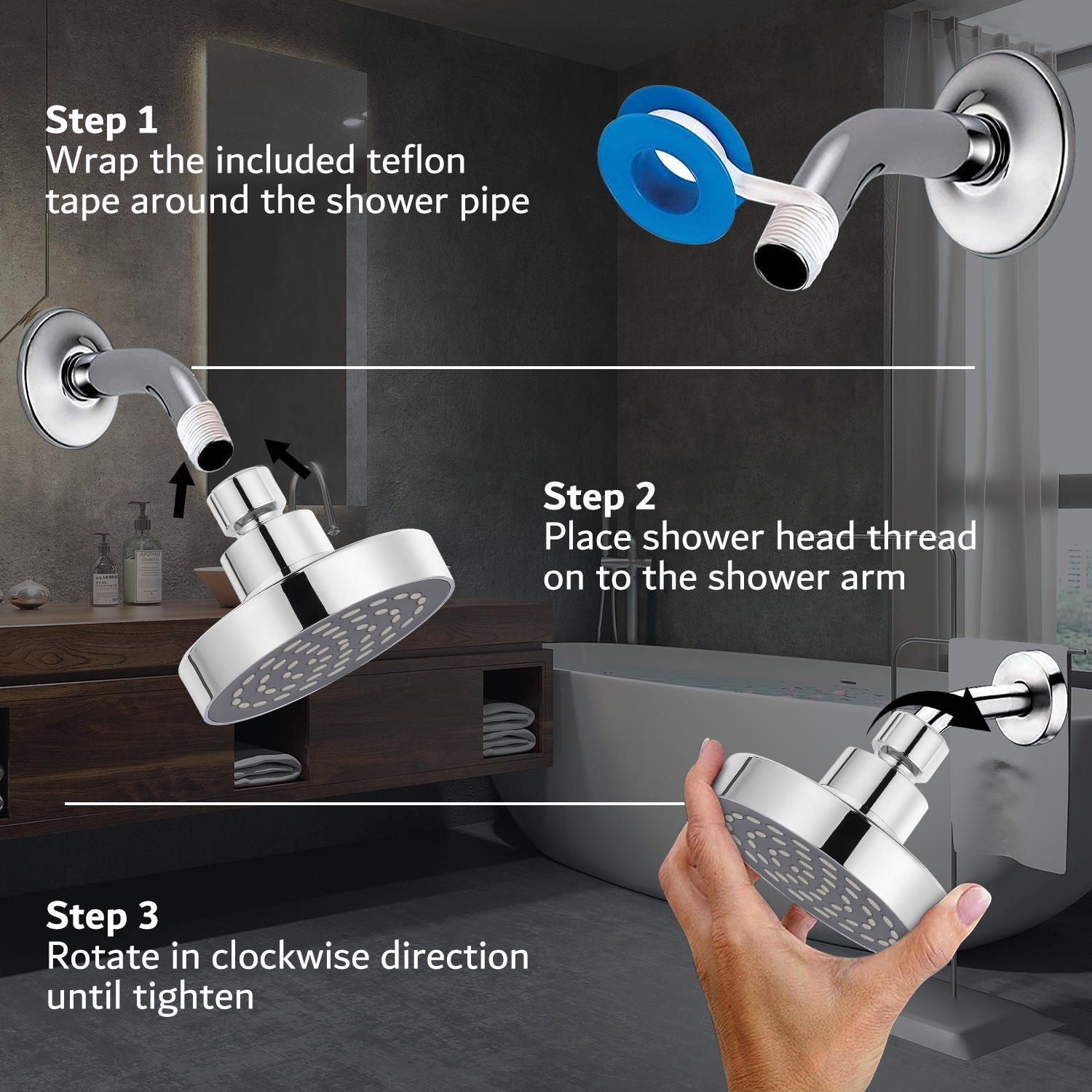 Step 1
Wrap the included teflon tape around the shower pipe

Step 2
Place shower head thread on to the shower arm

Step 3
Rotate in clockwise direction until tighten