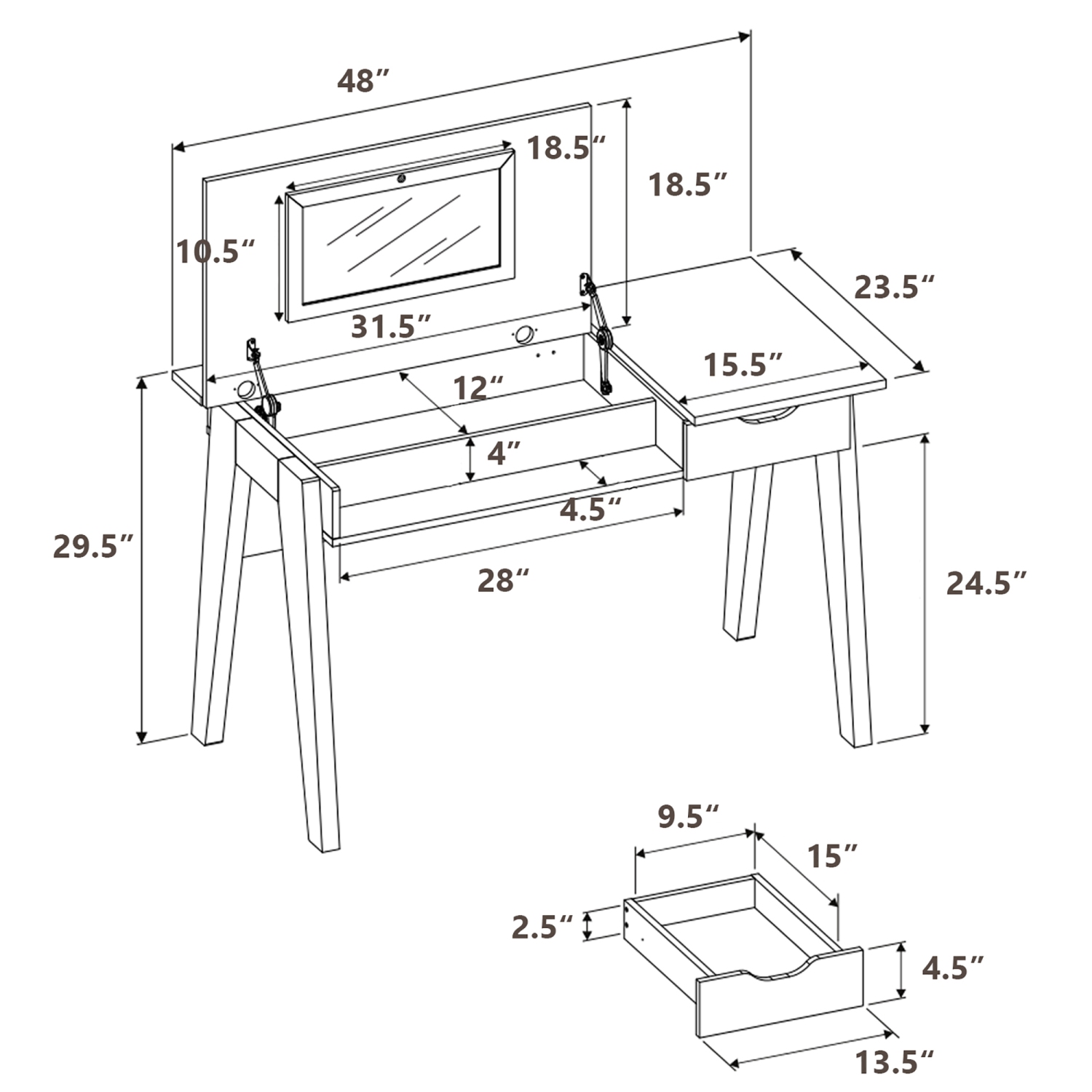 48″
18.5″
18.5″
10.5″
23.5″
31.5″
15.5″
12″
4″
4.5″
29.5″
28″
24.5″
9.5″
15″
2.5″
4.5″
13.5″