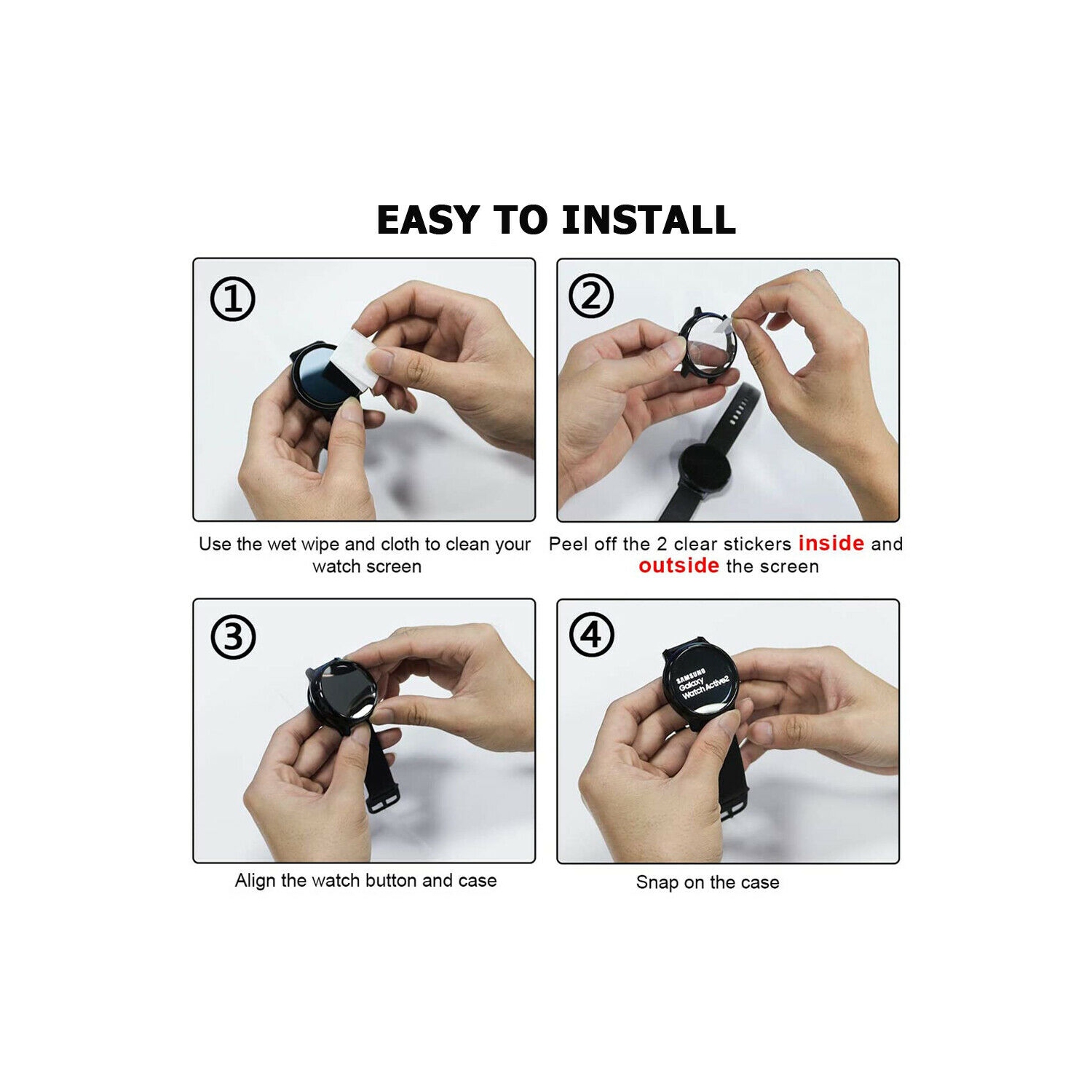 EASY TO INSTALL

①

Use the wet wipe and cloth to clean your watch screen

②

Peel off the 2 clear stickers inside and outside the screen

③

Align the watch button and case

④

SAMSUNG
Galaxy
Watch Active2

Snap on the case