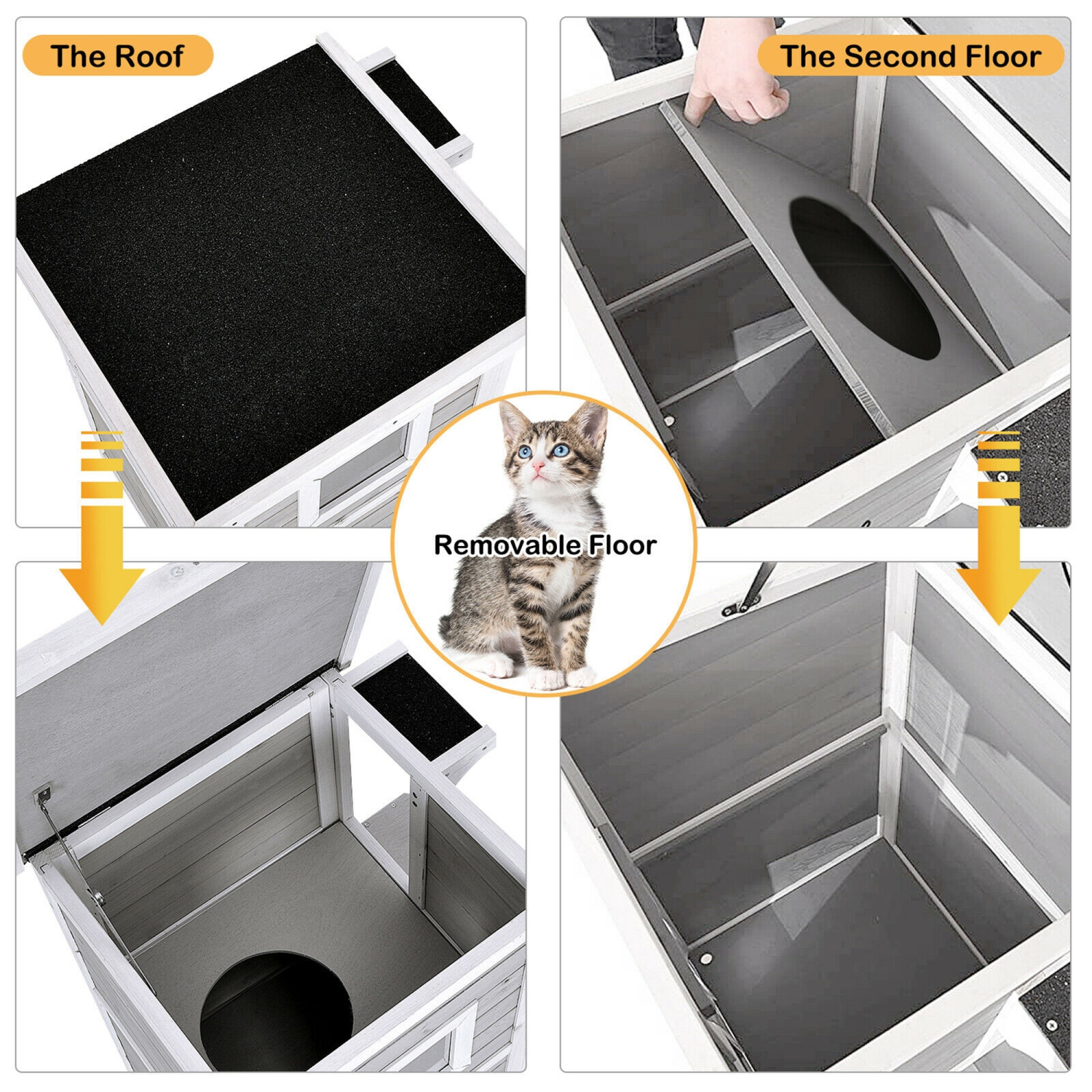 The Roof

The Second Floor

Removable Floor