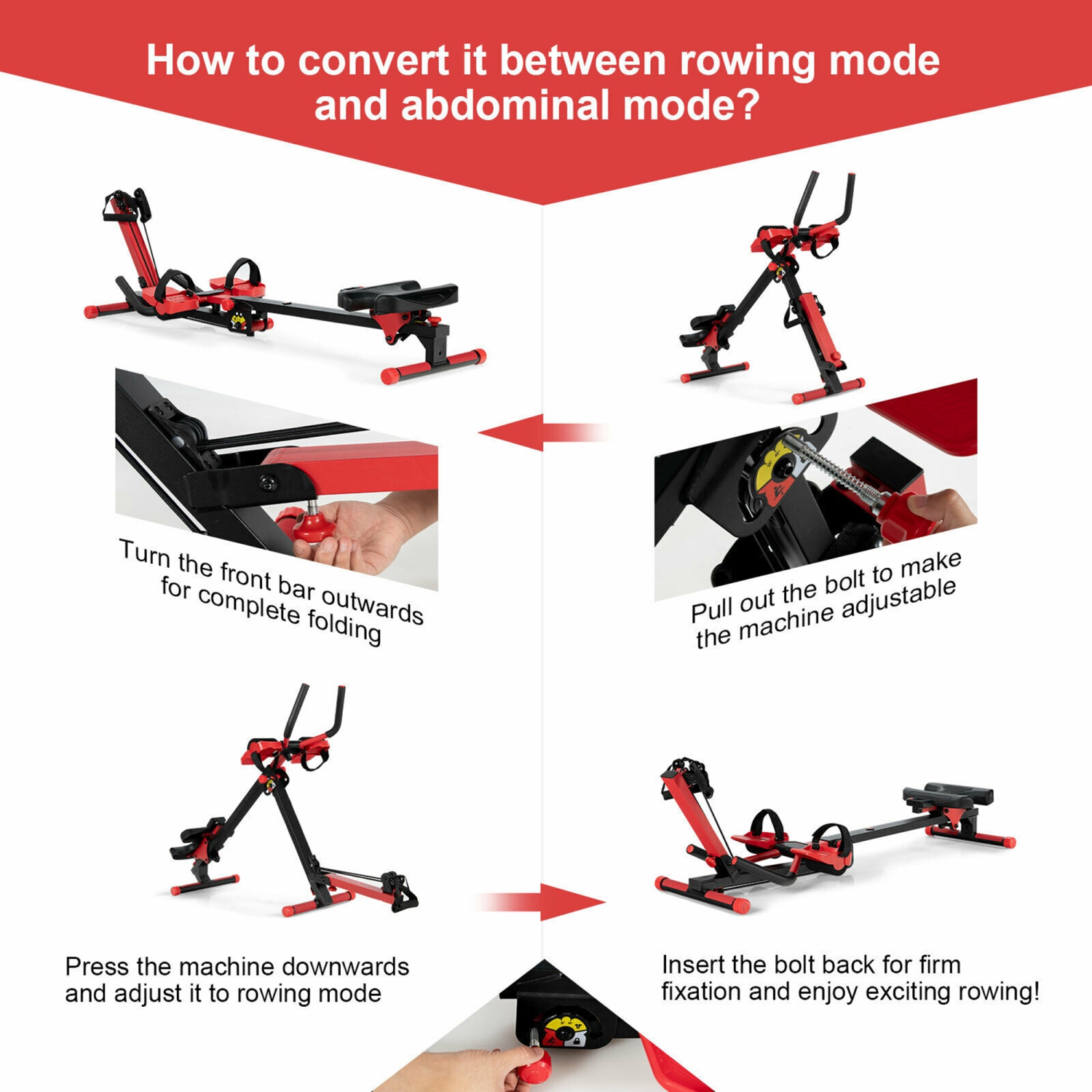 How to convert it between rowing mode and abdominal mode?

Turn the front bar outwards for complete folding

Pull out the bolt to make the machine adjustable

Press the machine downwards and adjust it to rowing mode

Insert the bolt back for firm fixation and enjoy exciting rowing!