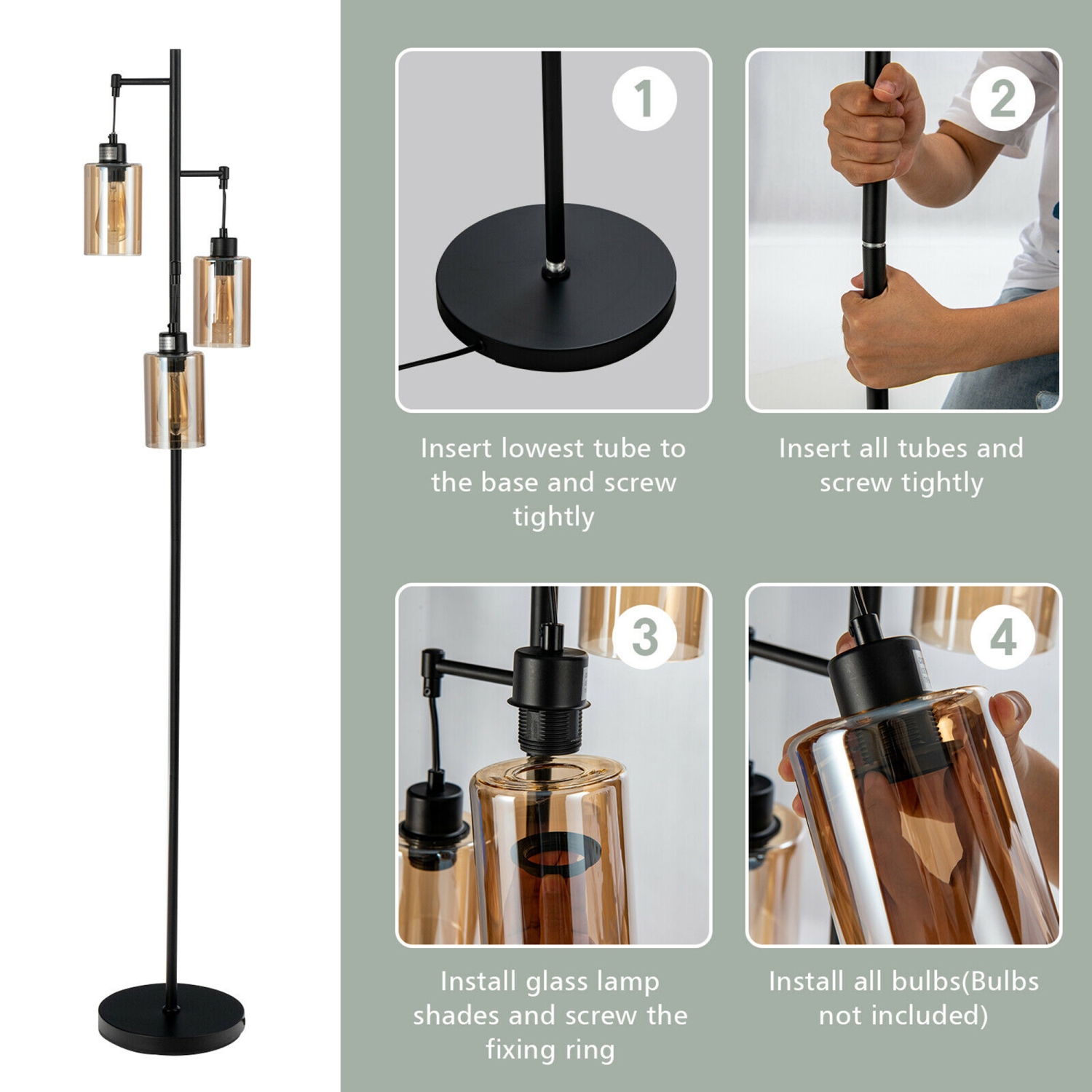 1

Insert lowest tube to the base and screw tightly

2

Insert all tubes and screw tightly

3

Install glass lamp shades and screw the fixing ring

4

Install all bulbs(Bulbs not included)