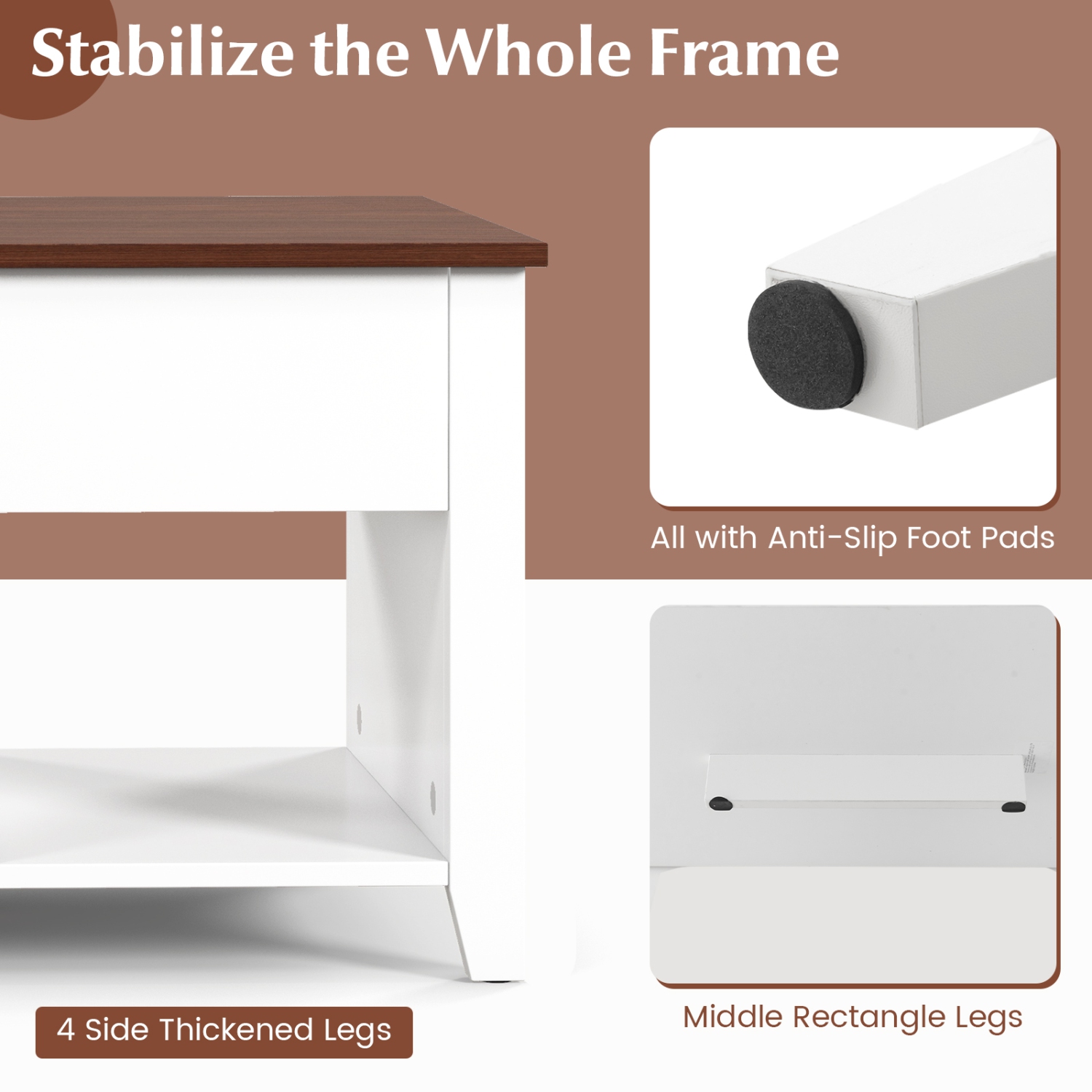 Stabilize the Whole Frame

All with Anti-Slip Foot Pads

4 Side Thickened Legs

Middle Rectangle Legs