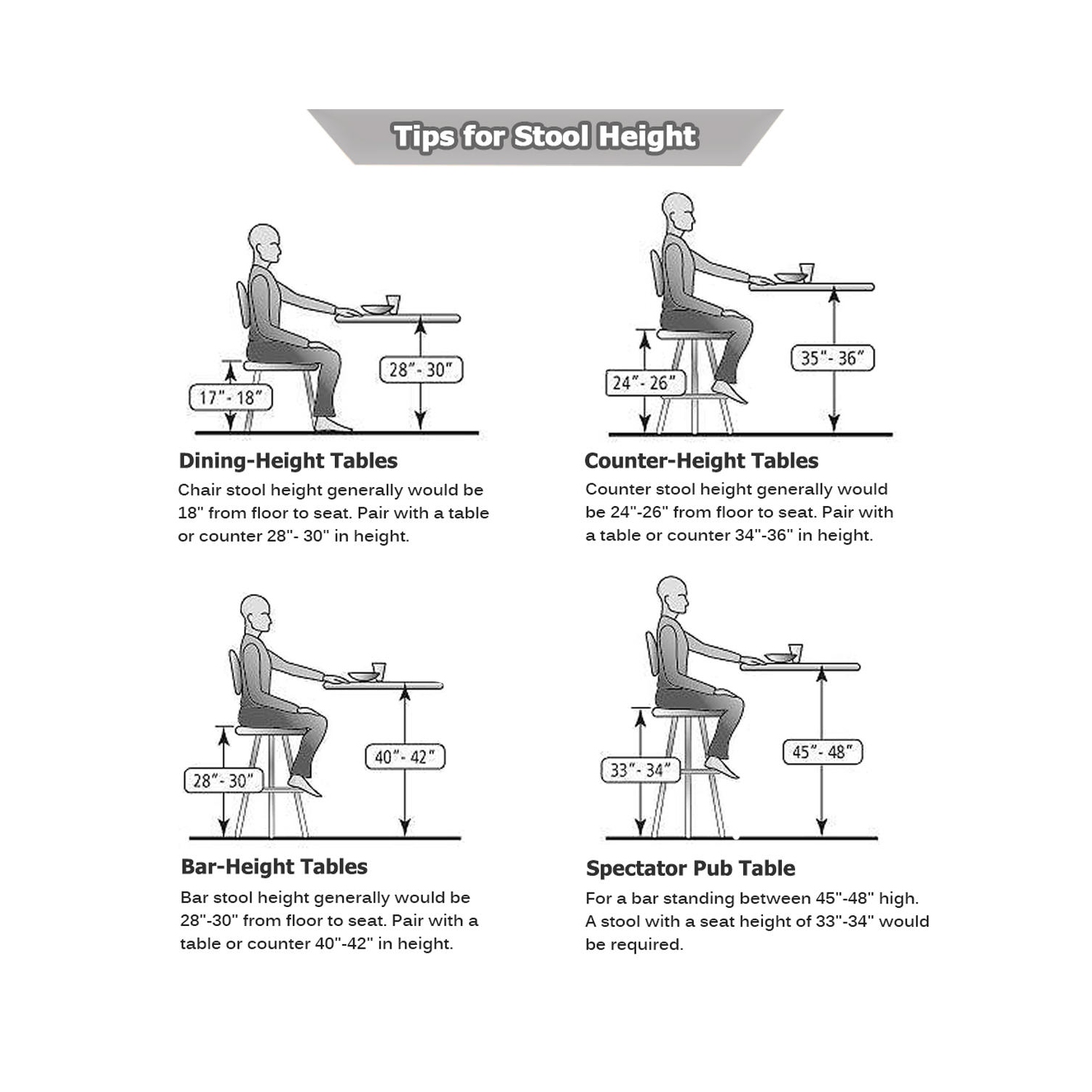 Tips for Stool Height

17"- 18"

28"- 30"

Dining-Height Tables

Chair stool height generally would be 18" from floor to seat. Pair with a table or counter 28"- 30" in height.

24"- 26"

35"- 36"

Counter-Height Tables

Counter stool height generally would be 24"-26" from floor to seat. Pair with a table or counter 34"-36" in height.

28"- 30"

40"- 42"

Bar-Height Tables

Bar stool height generally would be 28"-30" from floor to seat. Pair with a table or counter 40"-42" in height.

33"- 34"

45"- 48"

Spectator Pub Table

For a bar standing between 45"-48" high. A stool with a seat height of 33"-34" would be required.