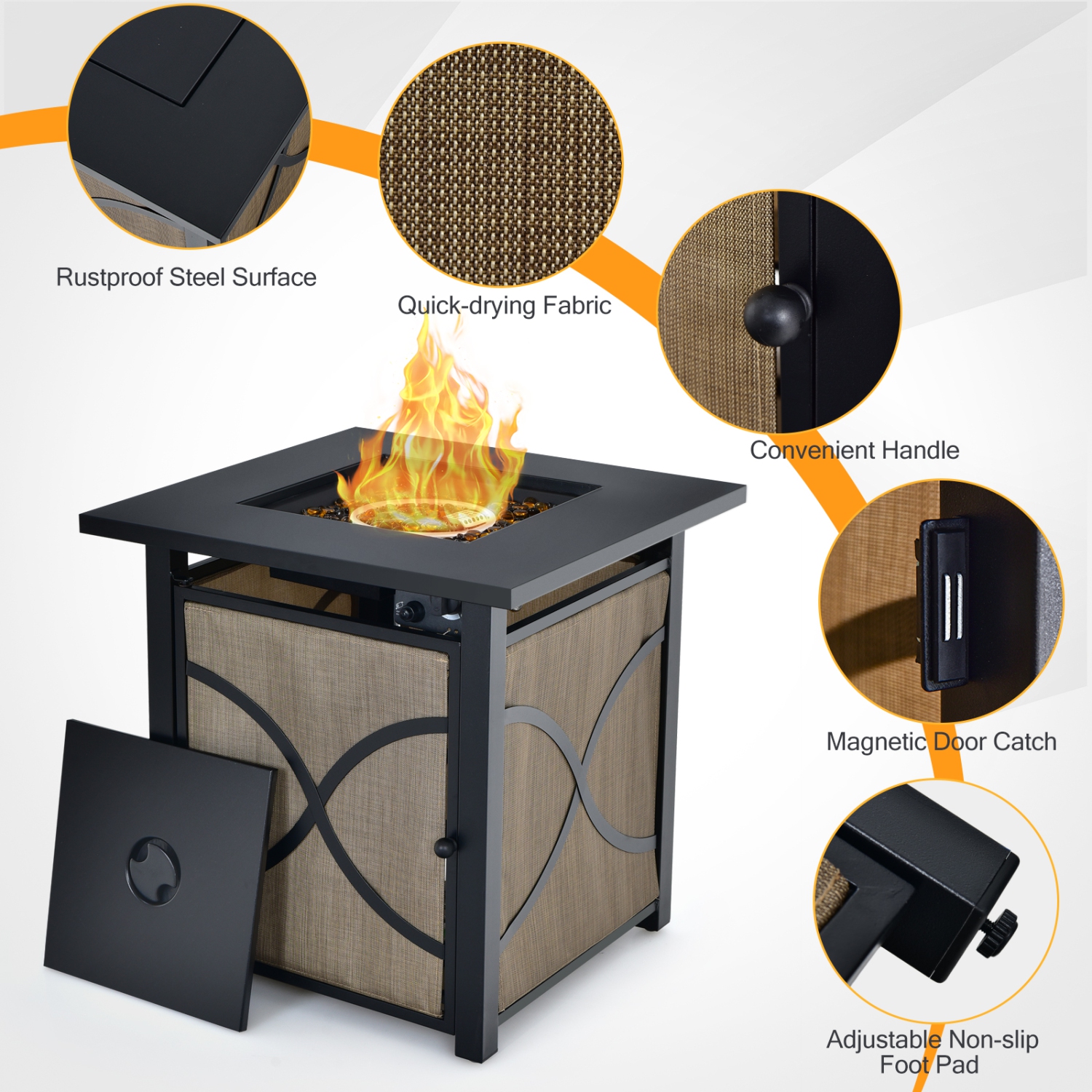 Rustproof Steel Surface

Quick-drying Fabric

Convenient Handle

Magnetic Door Catch

Adjustable Non-slip Foot Pad