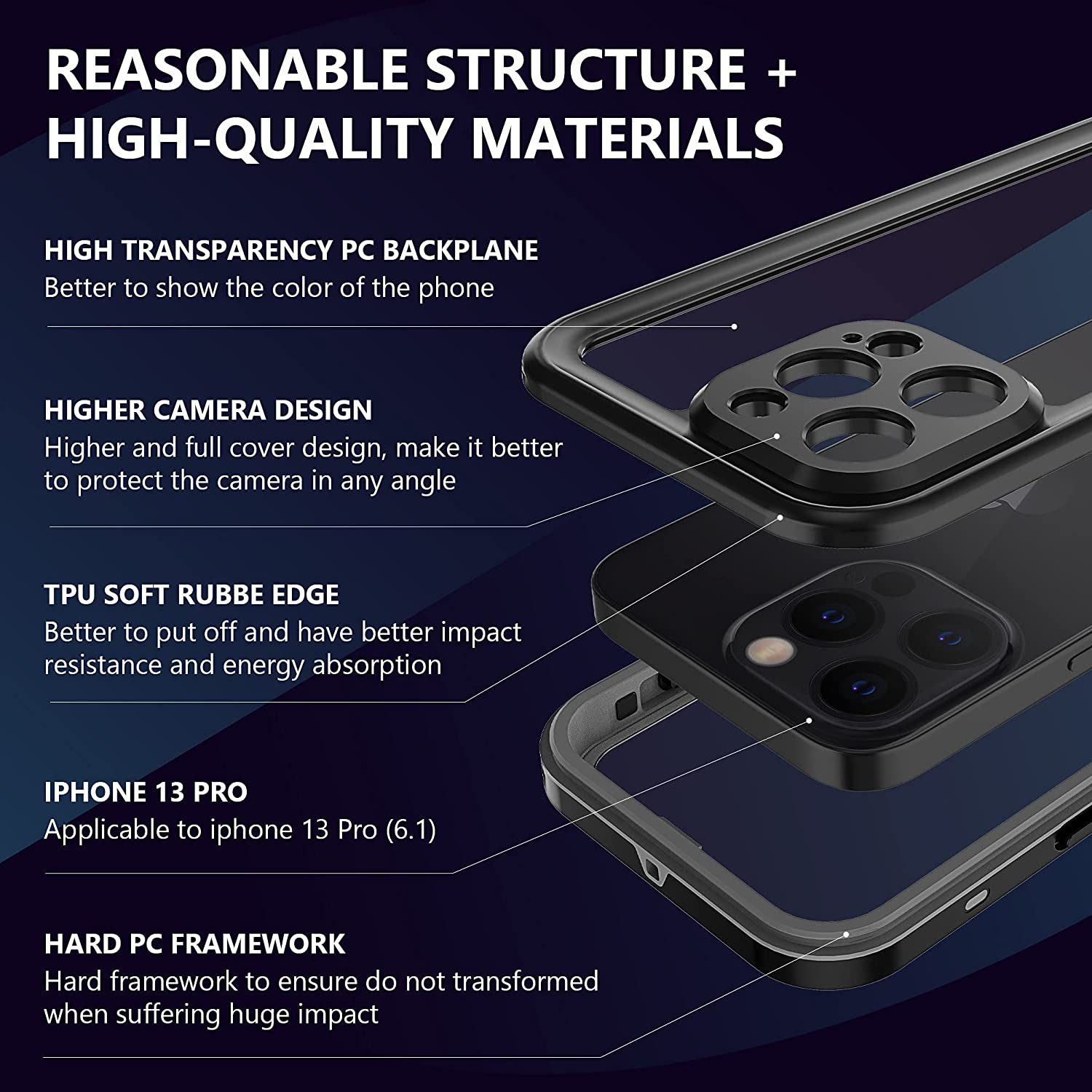 REASONABLE STRUCTURE + HIGH-QUALITY MATERIALS

HIGH TRANSPARENCY PC BACKPLANE
Better to show the color of the phone

HIGHER CAMERA DESIGN
Higher and full cover design, make it better to protect the camera in any angle

TPU SOFT RUBBE EDGE
Better to put off and have better impact resistance and energy absorption

IPHONE 13 PRO
Applicable to iphone 13 Pro (6.1)

HARD PC FRAMEWORK
Hard framework to ensure do not transformed when suffering huge impact