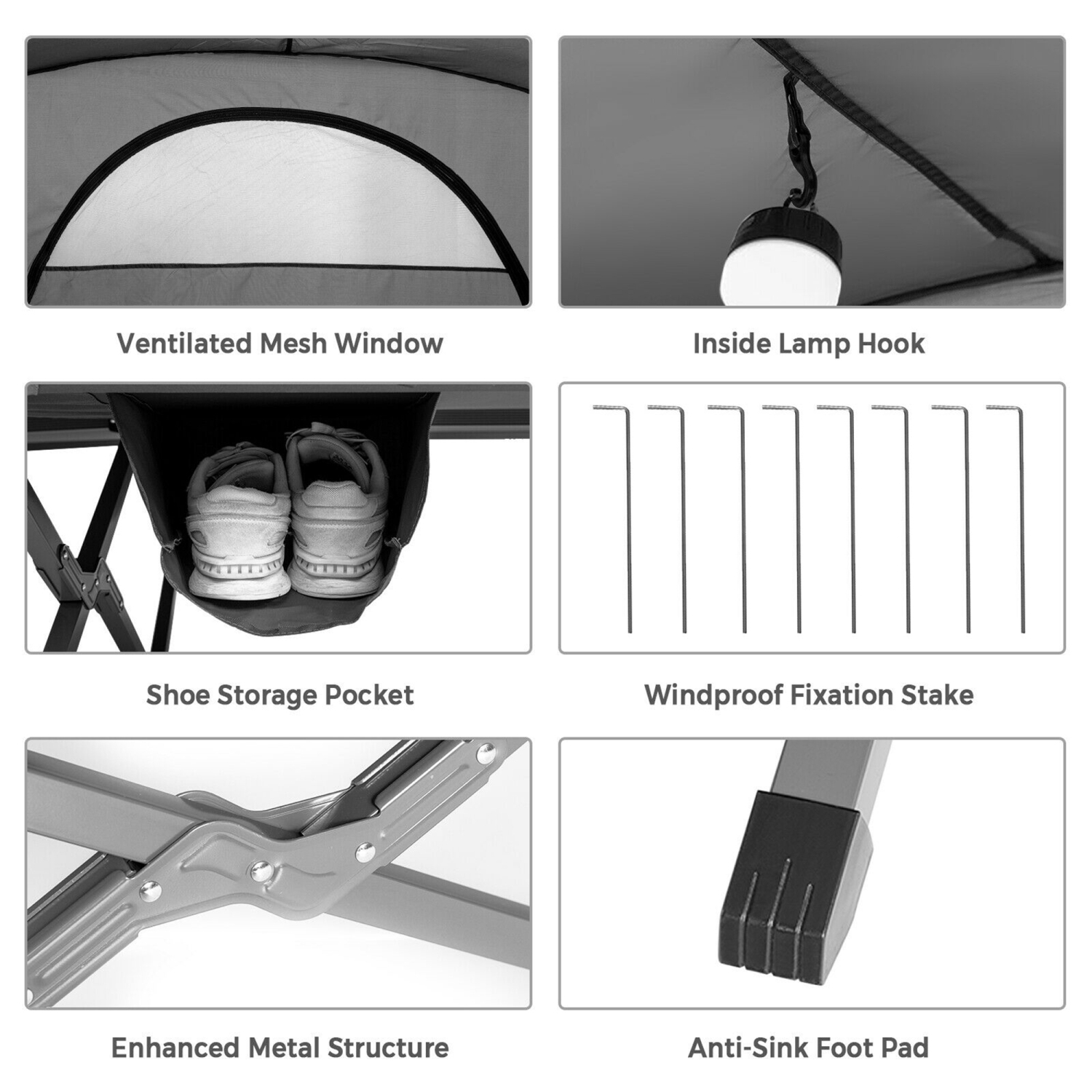 Ventilated Mesh Window

Inside Lamp Hook

Shoe Storage Pocket

Windproof Fixation Stake

Enhanced Metal Structure

Anti-Sink Foot Pad