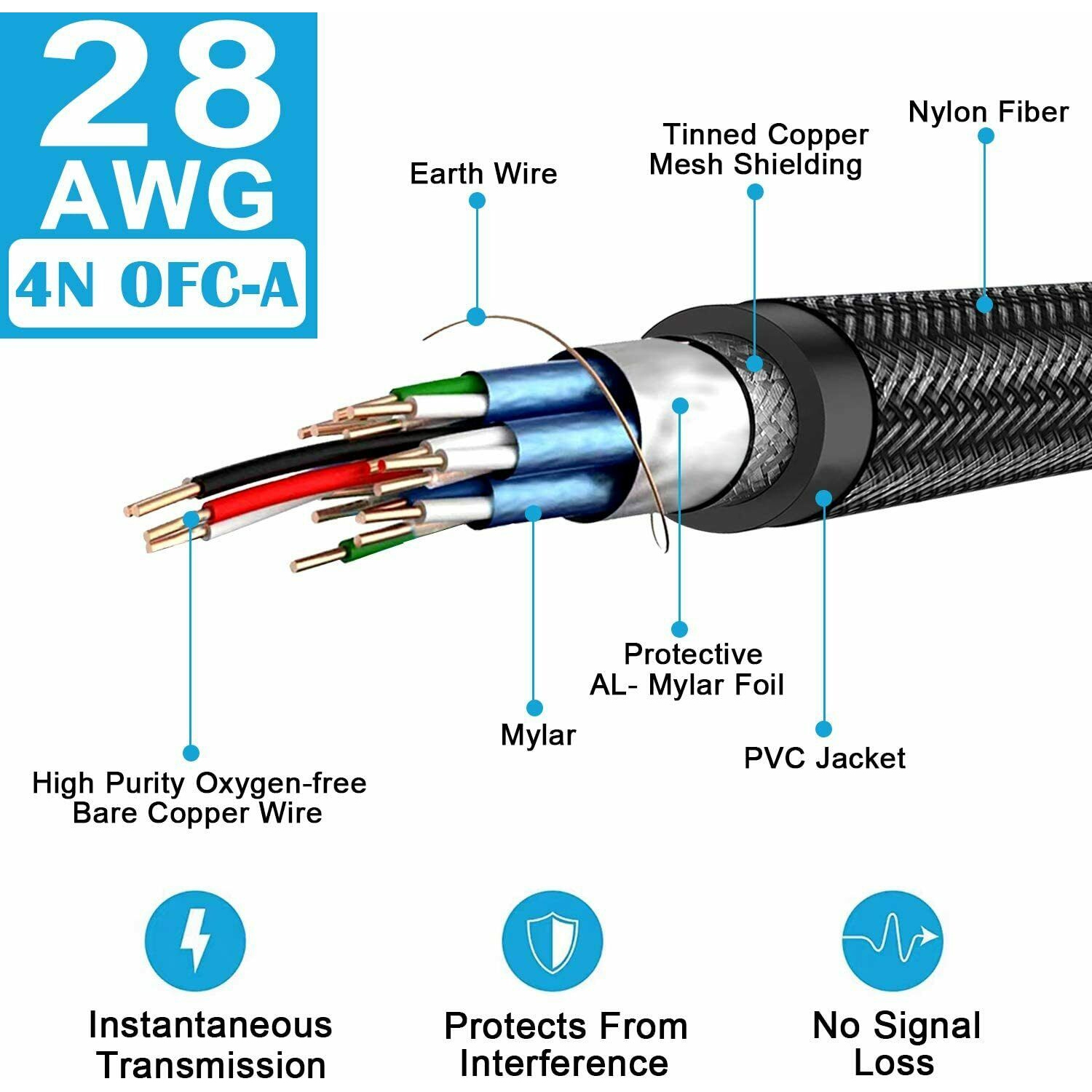 28 AWG
4N OFC-A

Earth Wire

Tinned Copper Mesh Shielding

Nylon Fiber

Protective AL- Mylar Foil

Mylar

PVC Jacket

High Purity Oxygen-free Bare Copper Wire

Instantaneous Transmission

Protects From Interference

No Signal Loss