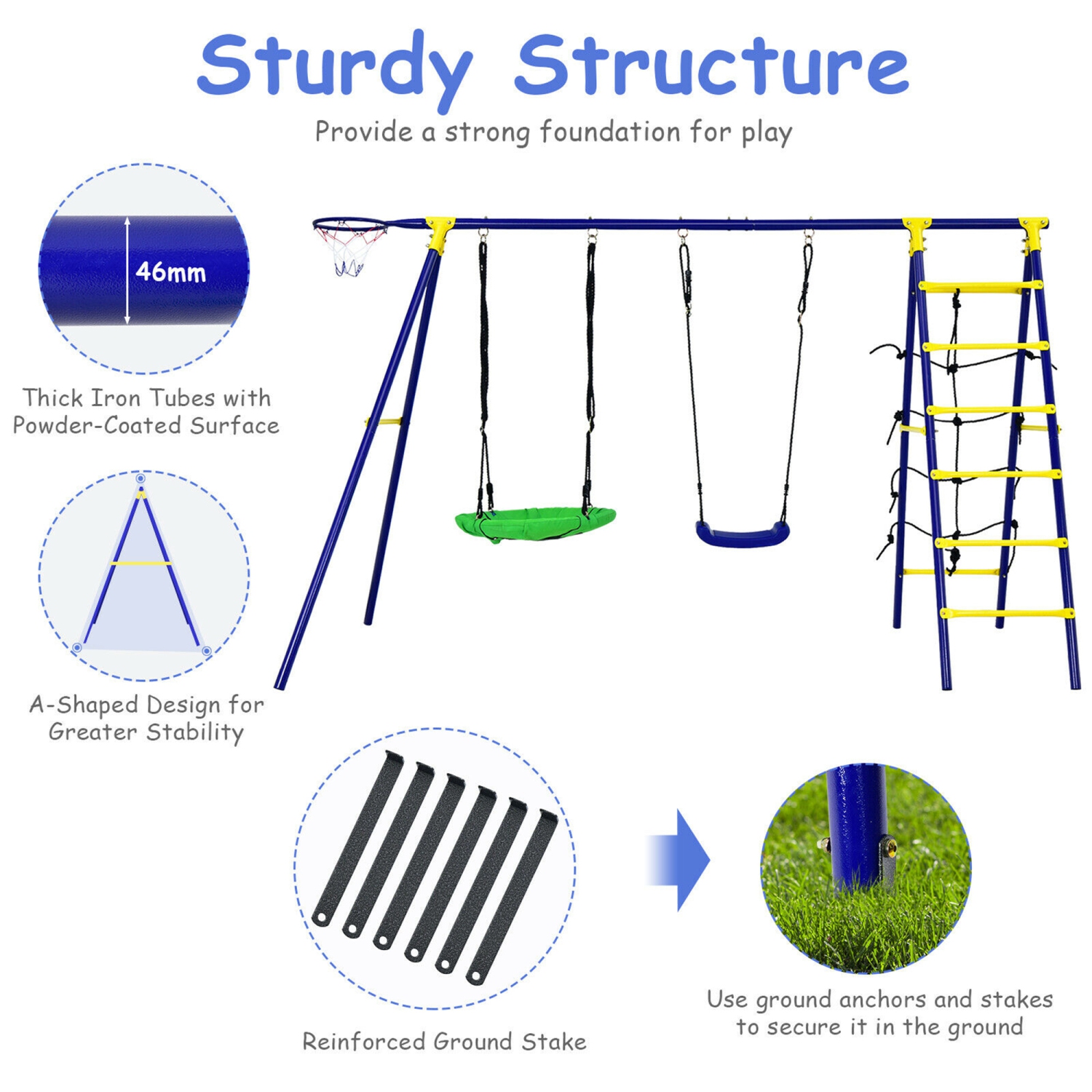 Sturdy Structure

Provide a strong foundation for play

46mm

Thick Iron Tubes with Powder-Coated Surface

A-Shaped Design for Greater Stability

Reinforced Ground Stake

Use ground anchors and stakes to secure it in the ground