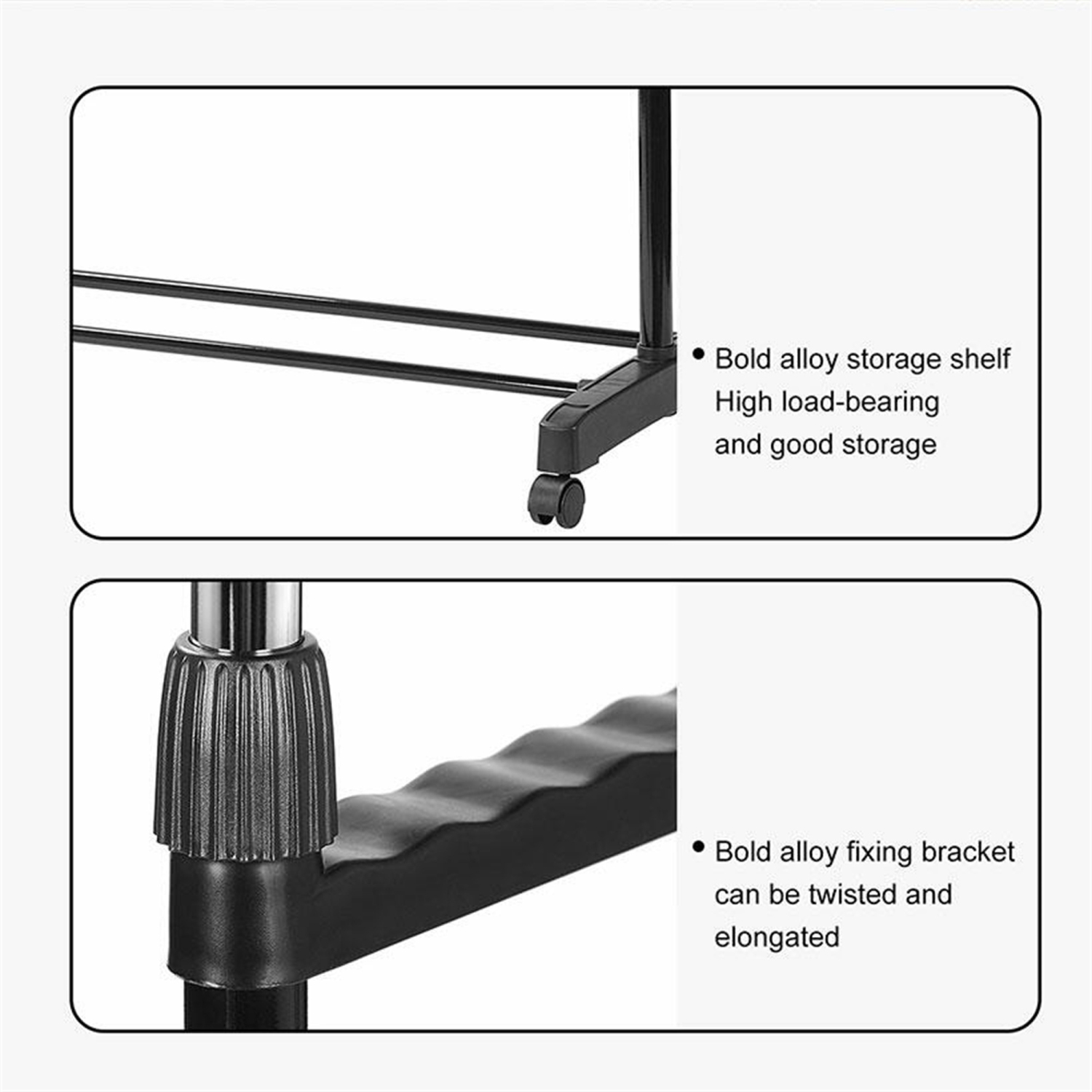 • Bold alloy storage shelf
High load-bearing
and good storage

• Bold alloy fixing bracket
can be twisted and
elongated