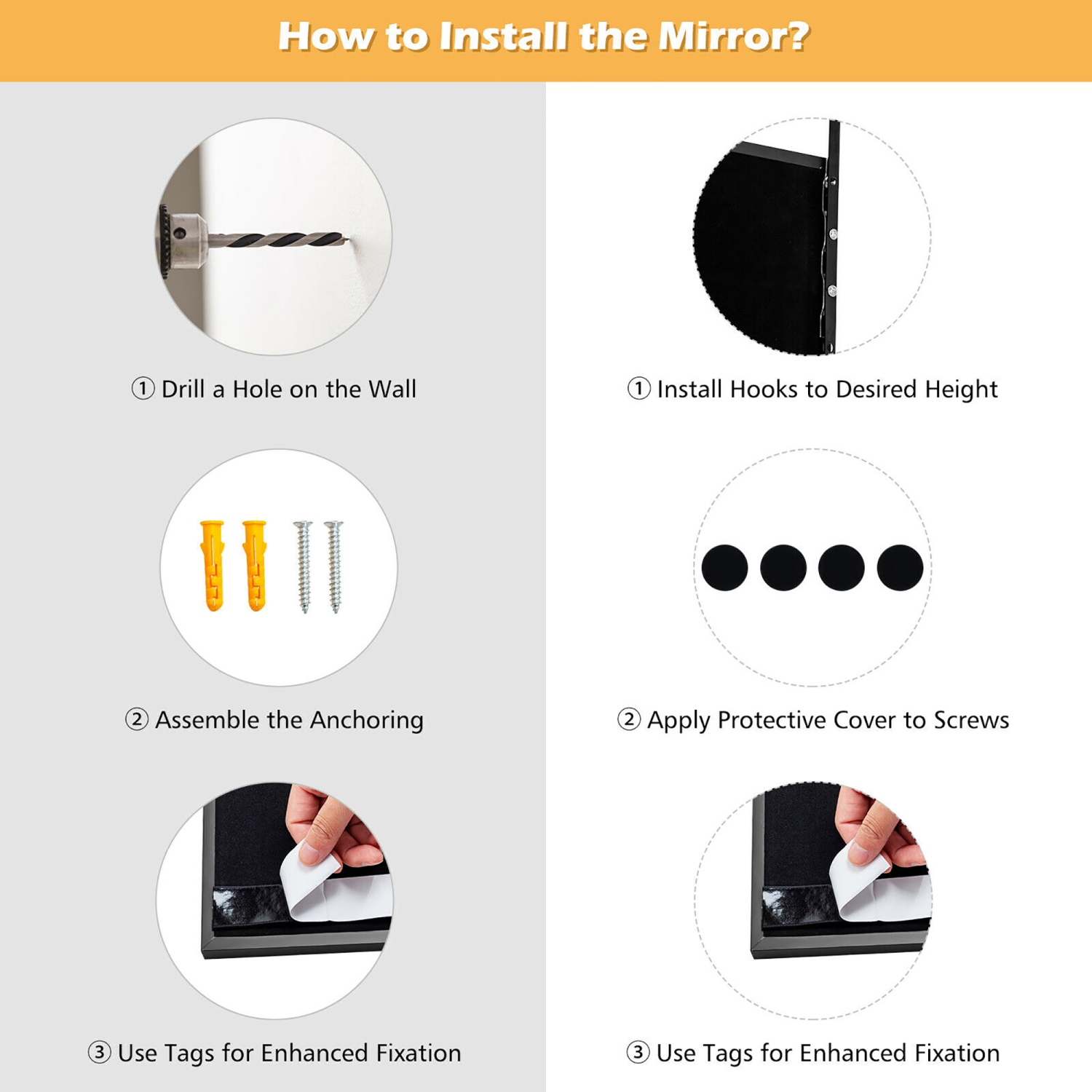 How to Install the Mirror?

① Drill a Hole on the Wall

② Assemble the Anchoring

③ Use Tags for Enhanced Fixation

① Install Hooks to Desired Height

② Apply Protective Cover to Screws

③ Use Tags for Enhanced Fixation