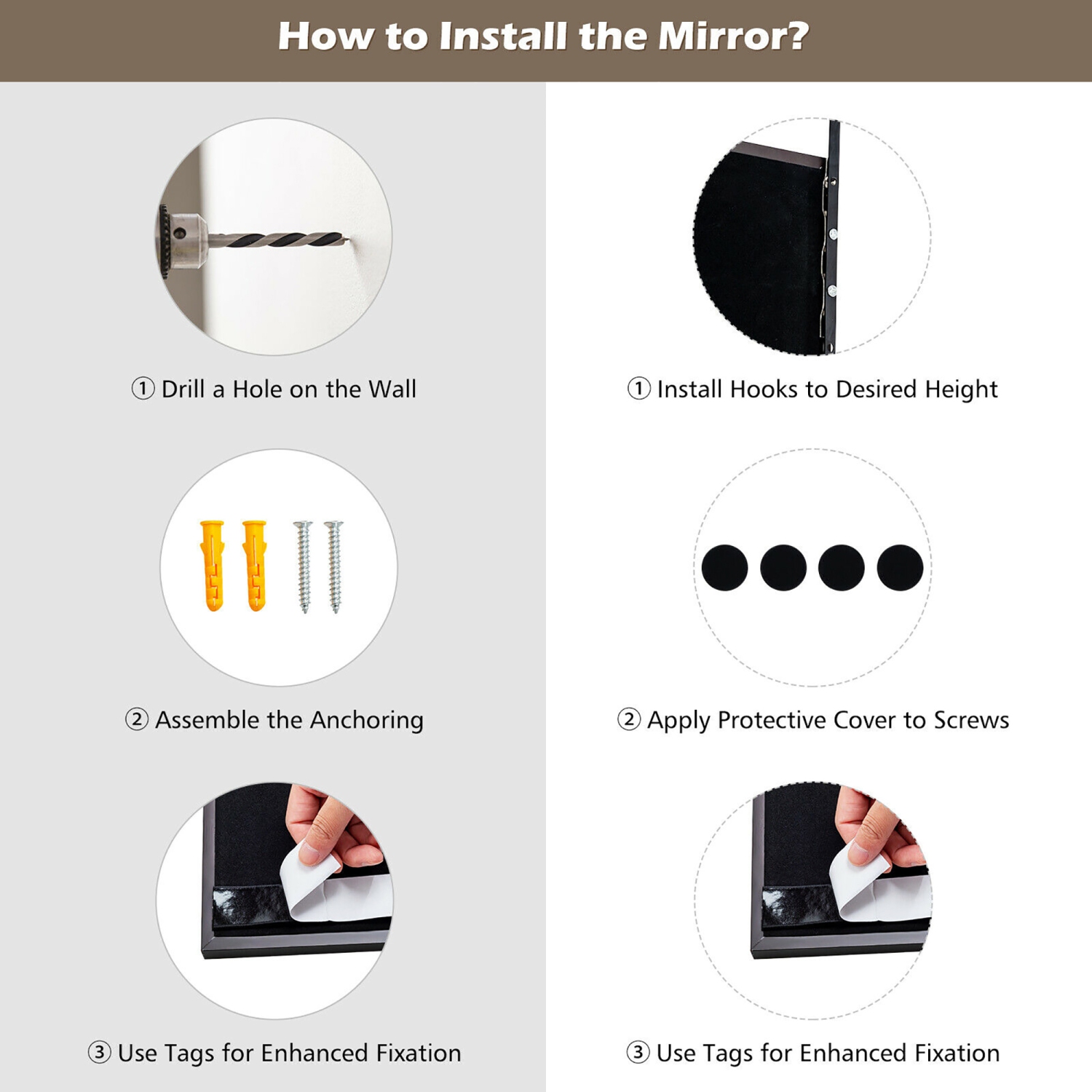 How to Install the Mirror?

① Drill a Hole on the Wall

② Assemble the Anchoring

③ Use Tags for Enhanced Fixation

① Install Hooks to Desired Height

② Apply Protective Cover to Screws

③ Use Tags for Enhanced Fixation