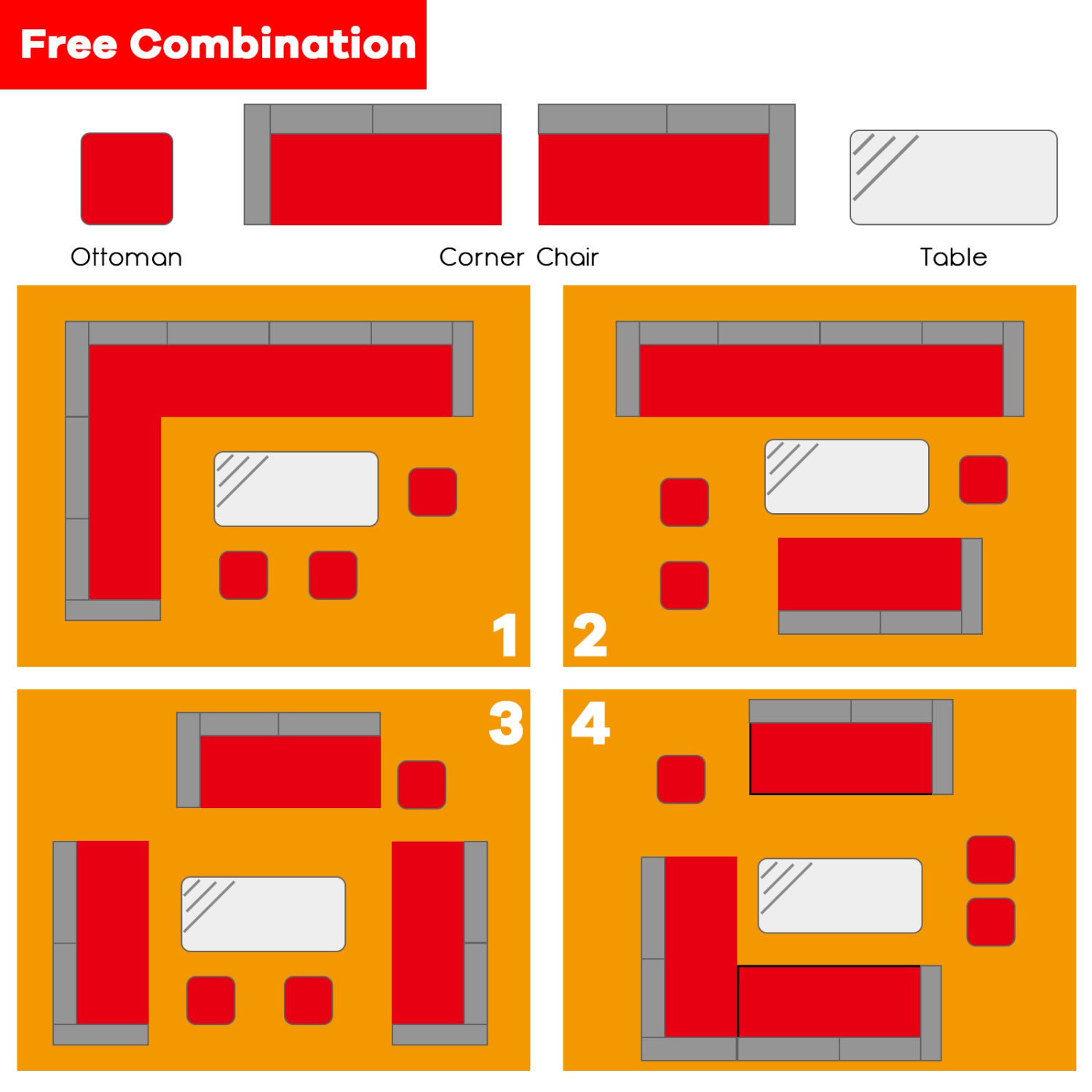 Free Combination

Ottoman

Corner Chair

Table

1

2

3

4