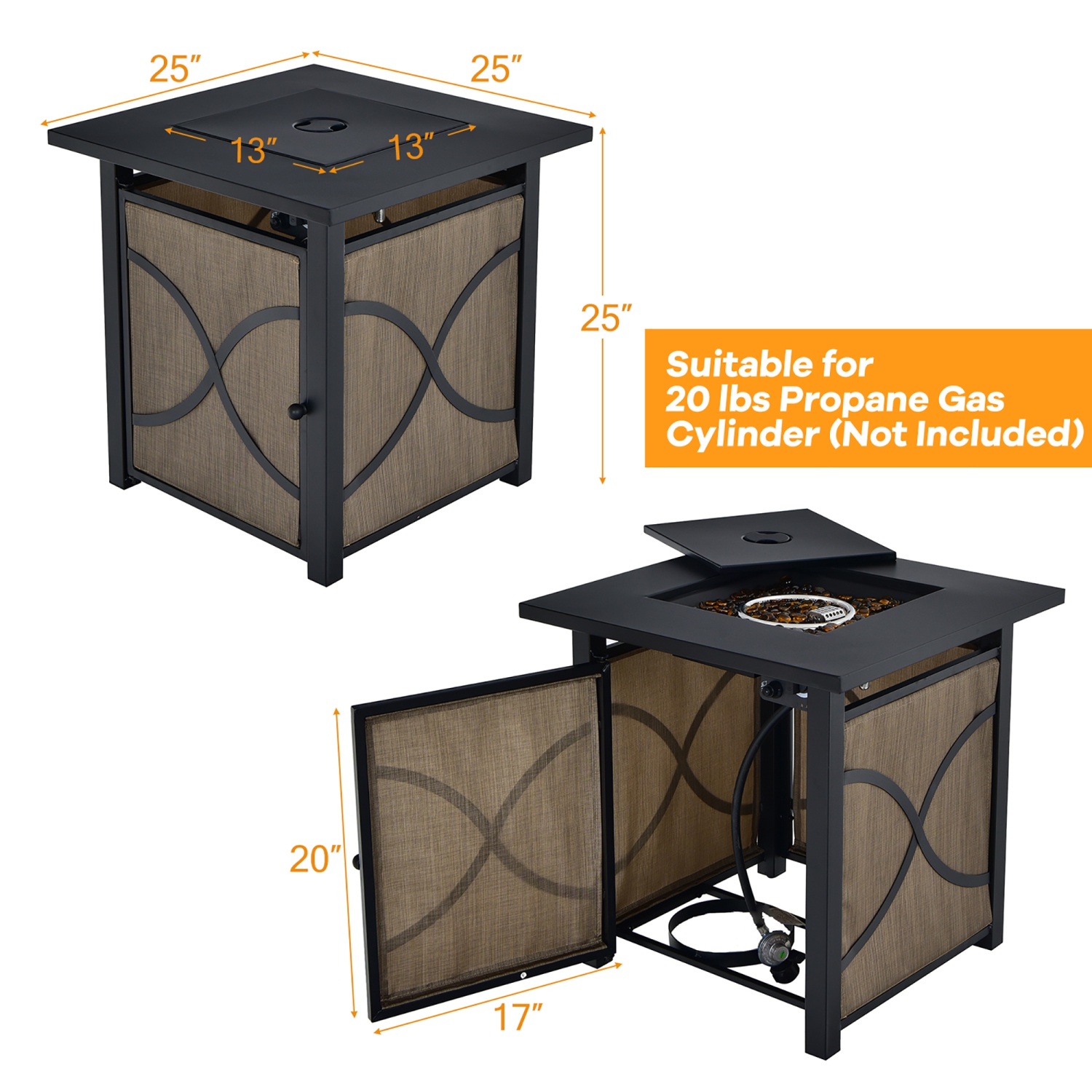 25″

25″

13″

13″

25″

Suitable for 20 lbs Propane Gas Cylinder (Not Included)

20″

17″