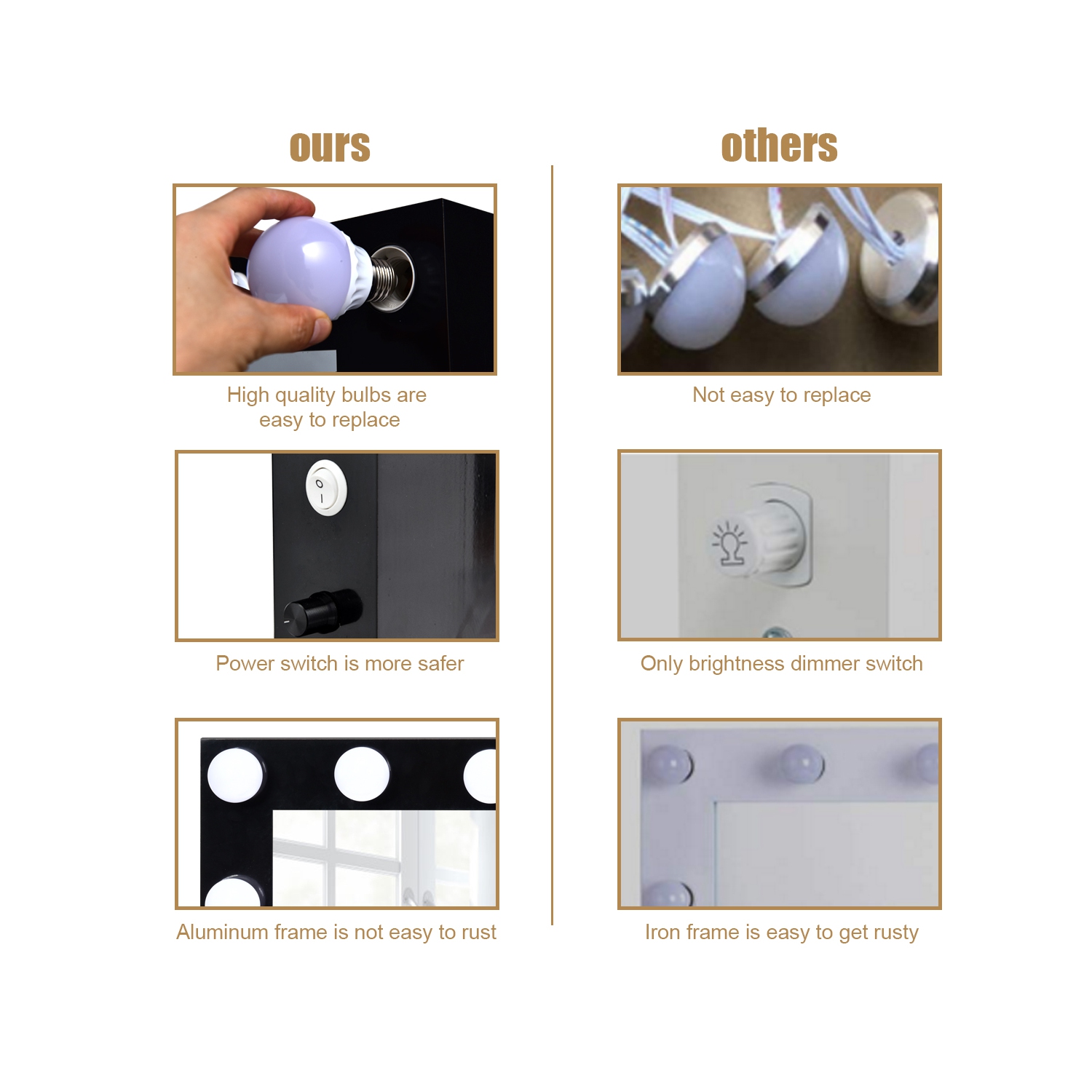 ours

High quality bulbs are easy to replace

Power switch is more safer

Aluminum frame is not easy to rust

others

Not easy to replace

Only brightness dimmer switch

Iron frame is easy to get rusty