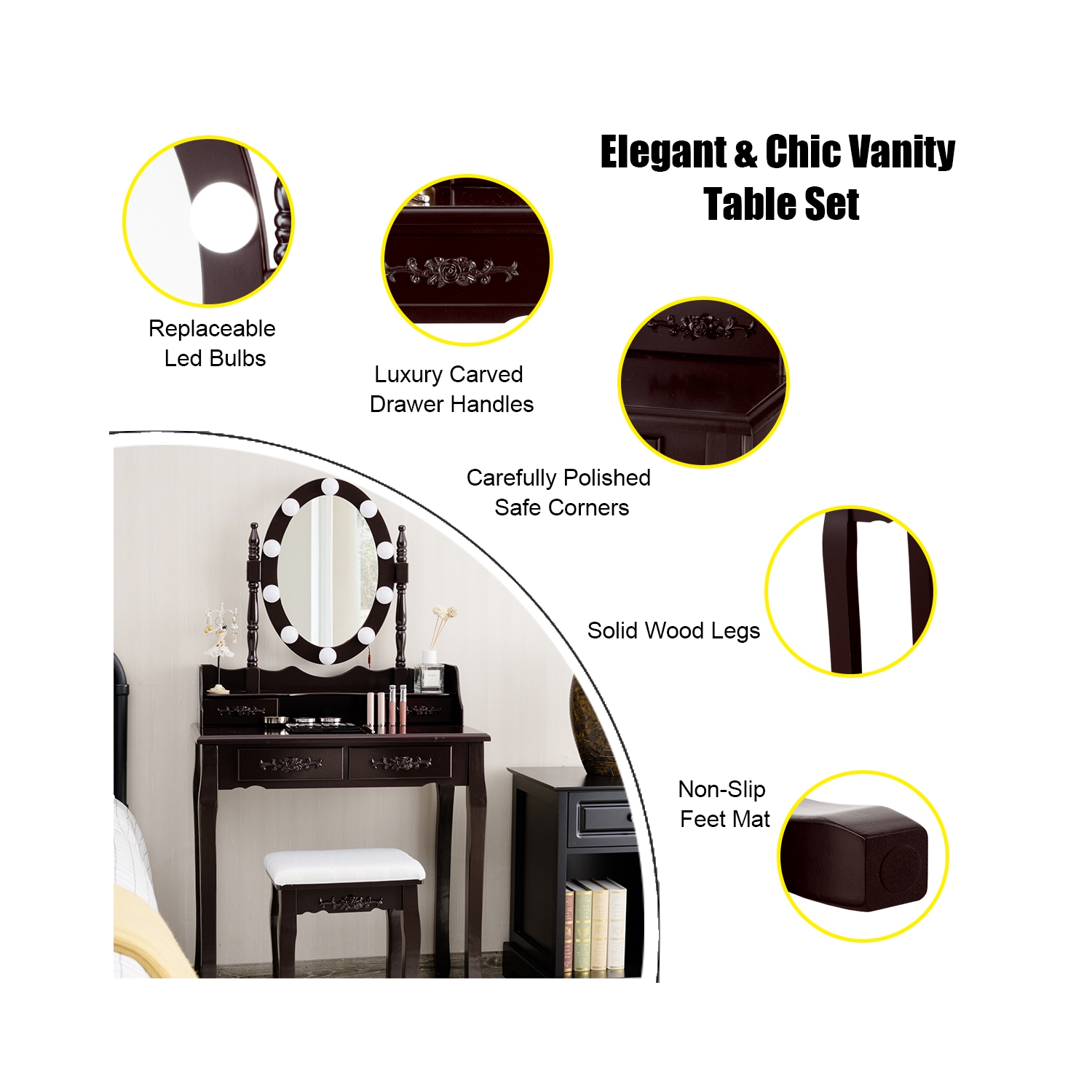 Elegant & Chic Vanity Table Set

Replaceable Led Bulbs

Luxury Carved Drawer Handles

Carefully Polished Safe Corners

Solid Wood Legs

Non-Slip Feet Mat