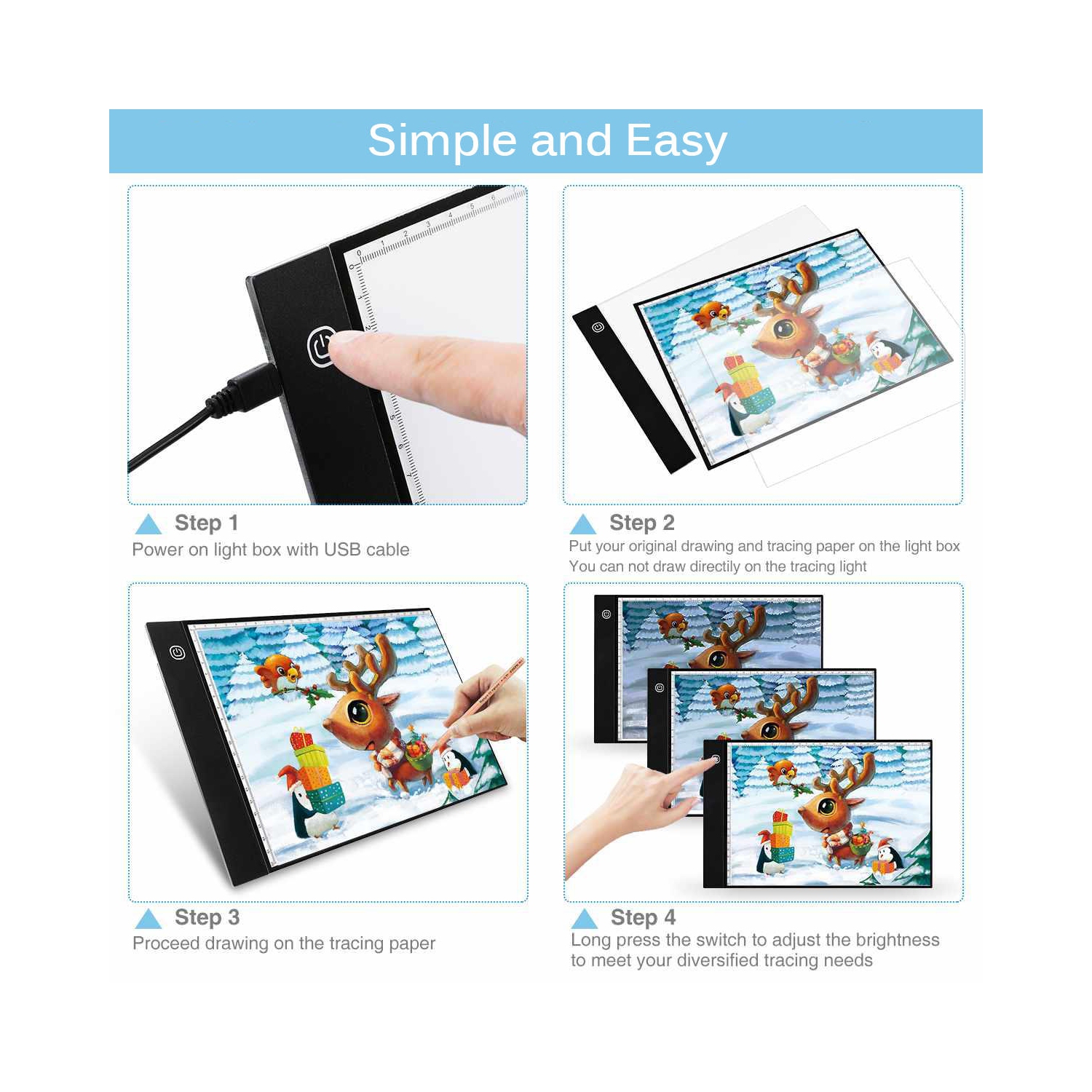 Simple and Easy

Step 1
Power on light box with USB cable

Step 2
Put your original drawing and tracing paper on the light box
You can not draw directily on the tracing light

Step 3
Proceed drawing on the tracing paper

Step 4
Long press the switch to adjust the brightness to meet your diversified tracing needs