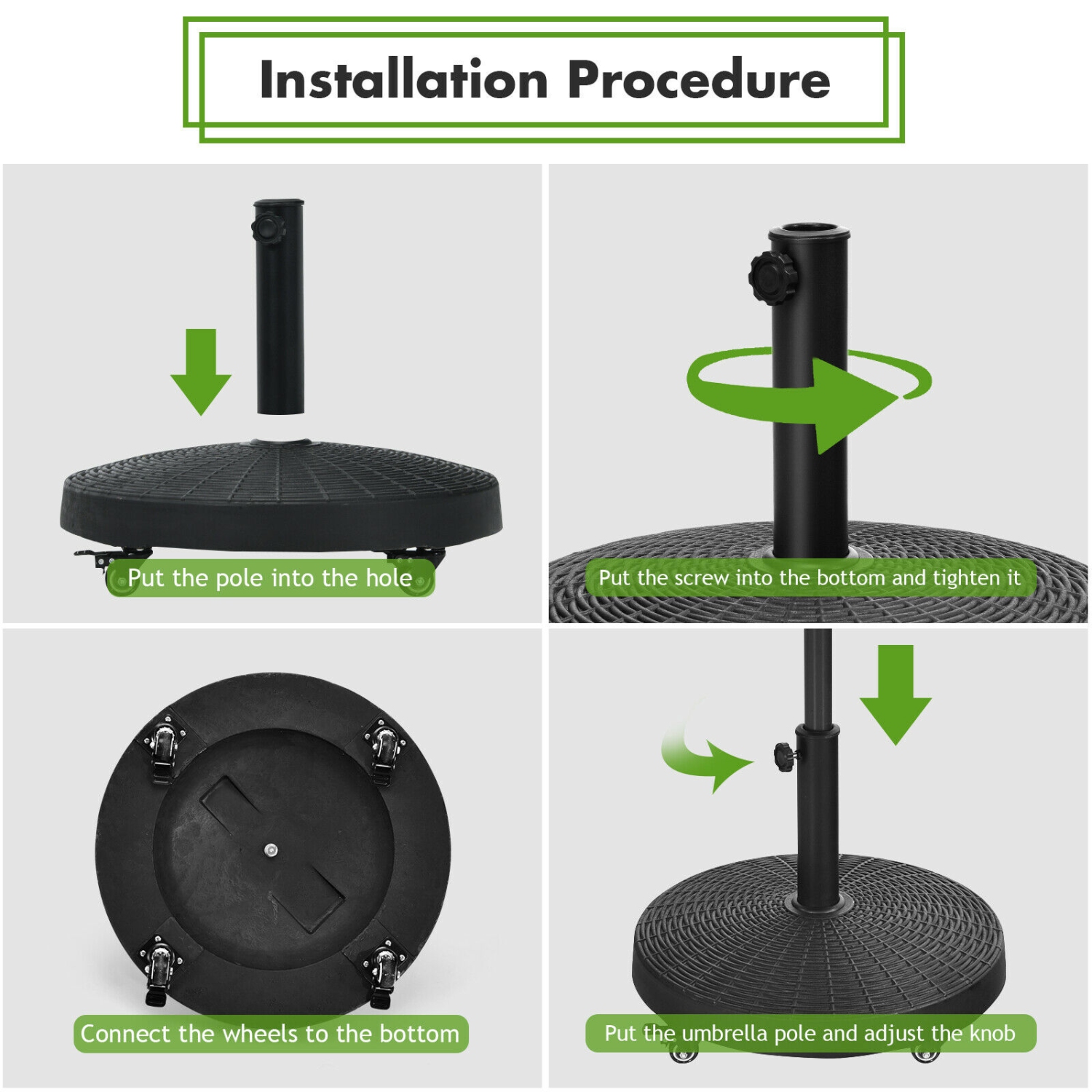 Installation Procedure

Put the pole into the hole

Put the screw into the bottom and tighten it

Connect the wheels to the bottom

Put the umbrella pole and adjust the knob