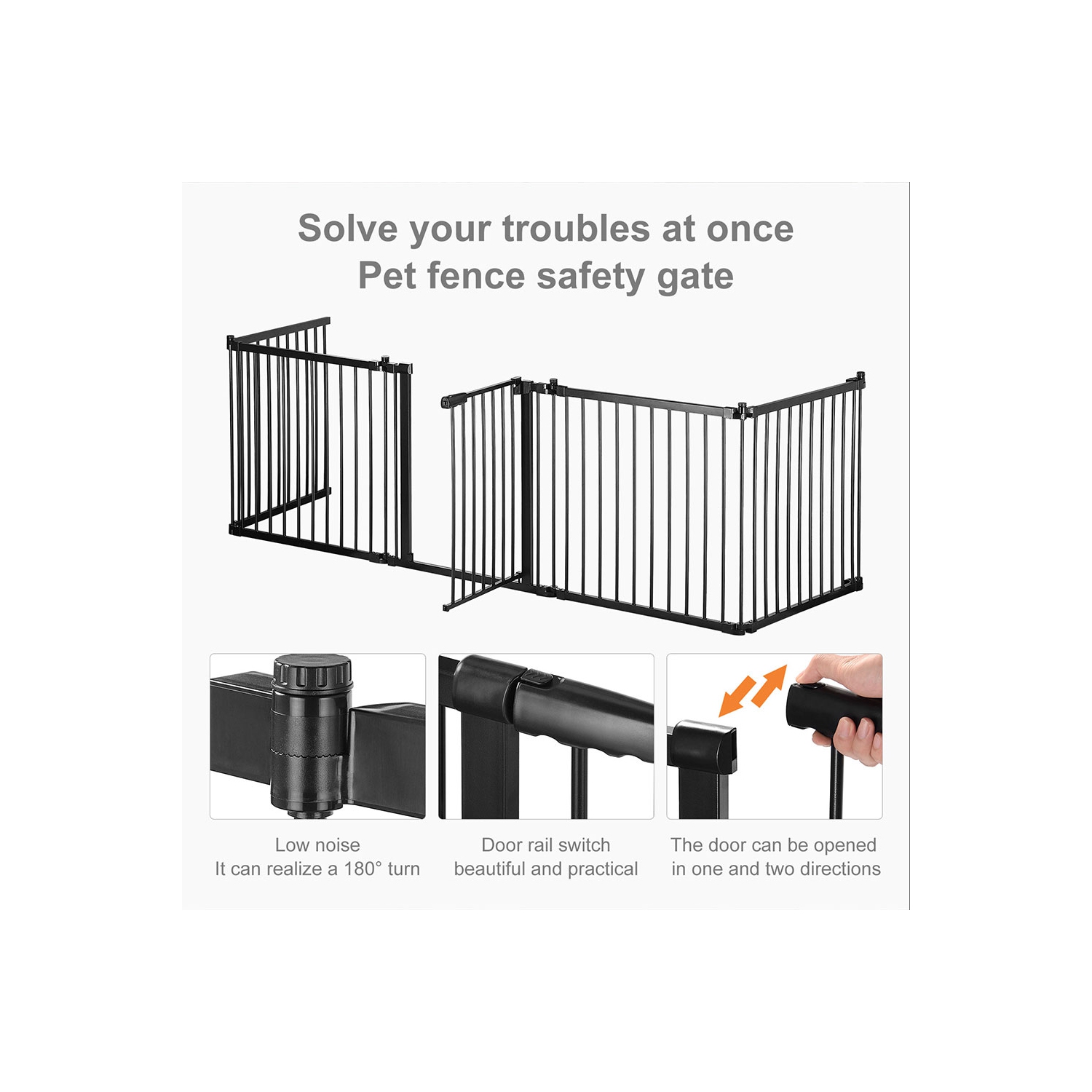 Solve your troubles at once
Pet fence safety gate

Low noise
It can realize a 180° turn

Door rail switch
beautiful and practical

The door can be opened
in one and two directions