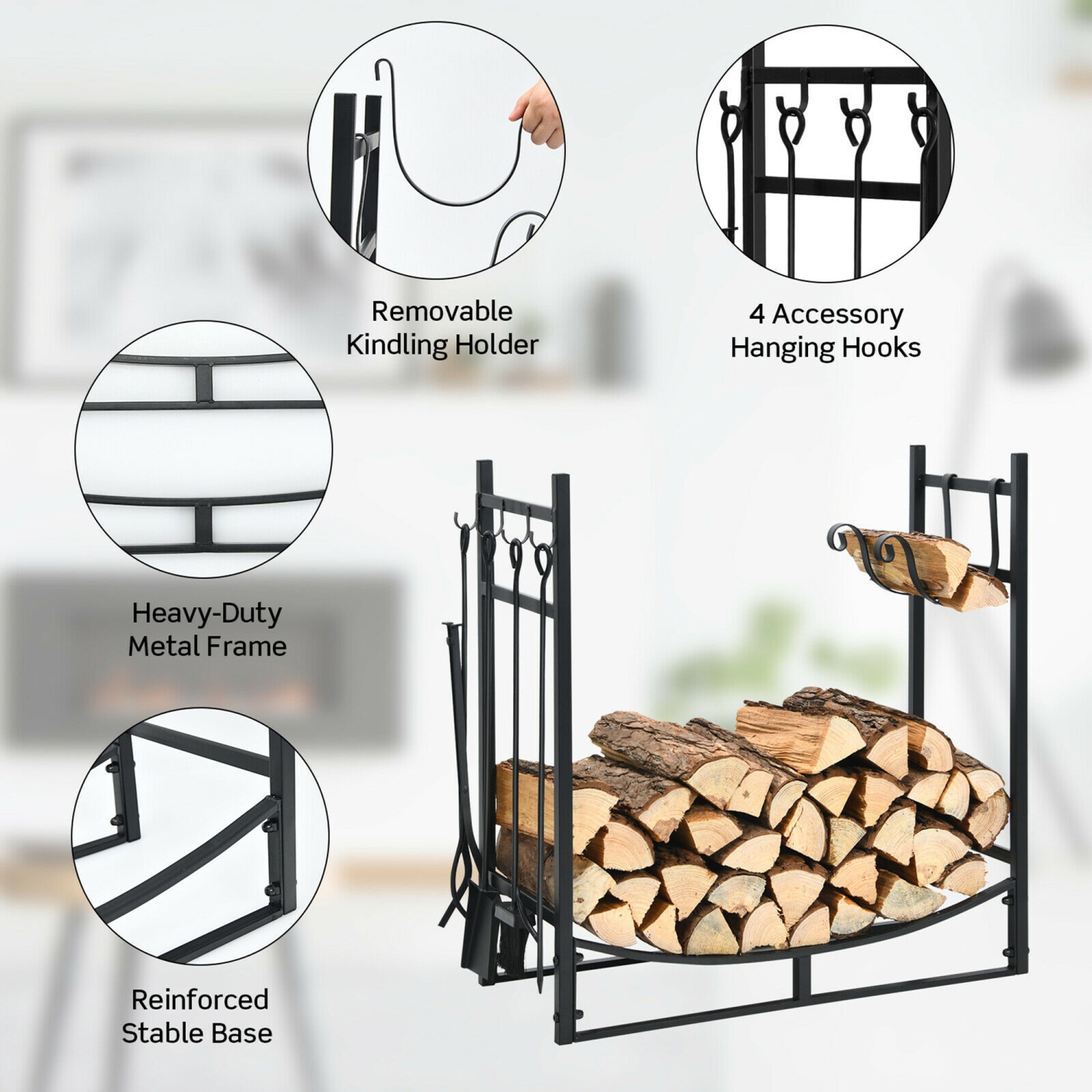 Removable Kindling Holder

4 Accessory Hanging Hooks

Heavy-Duty Metal Frame

Reinforced Stable Base