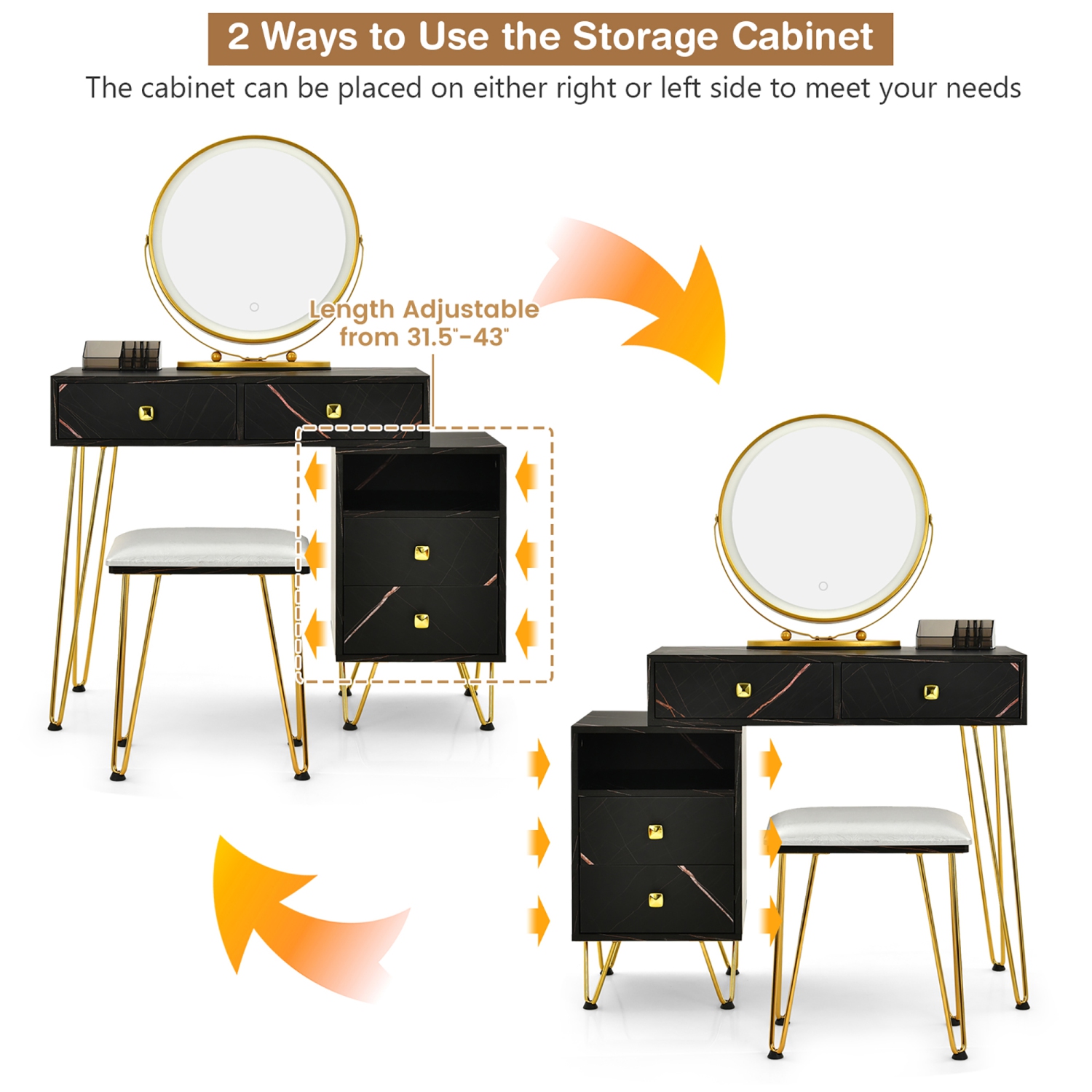 2 Ways to Use the Storage Cabinet

The cabinet can be placed on either right or left side to meet your needs

Length Adjustable from 31.5"-43"