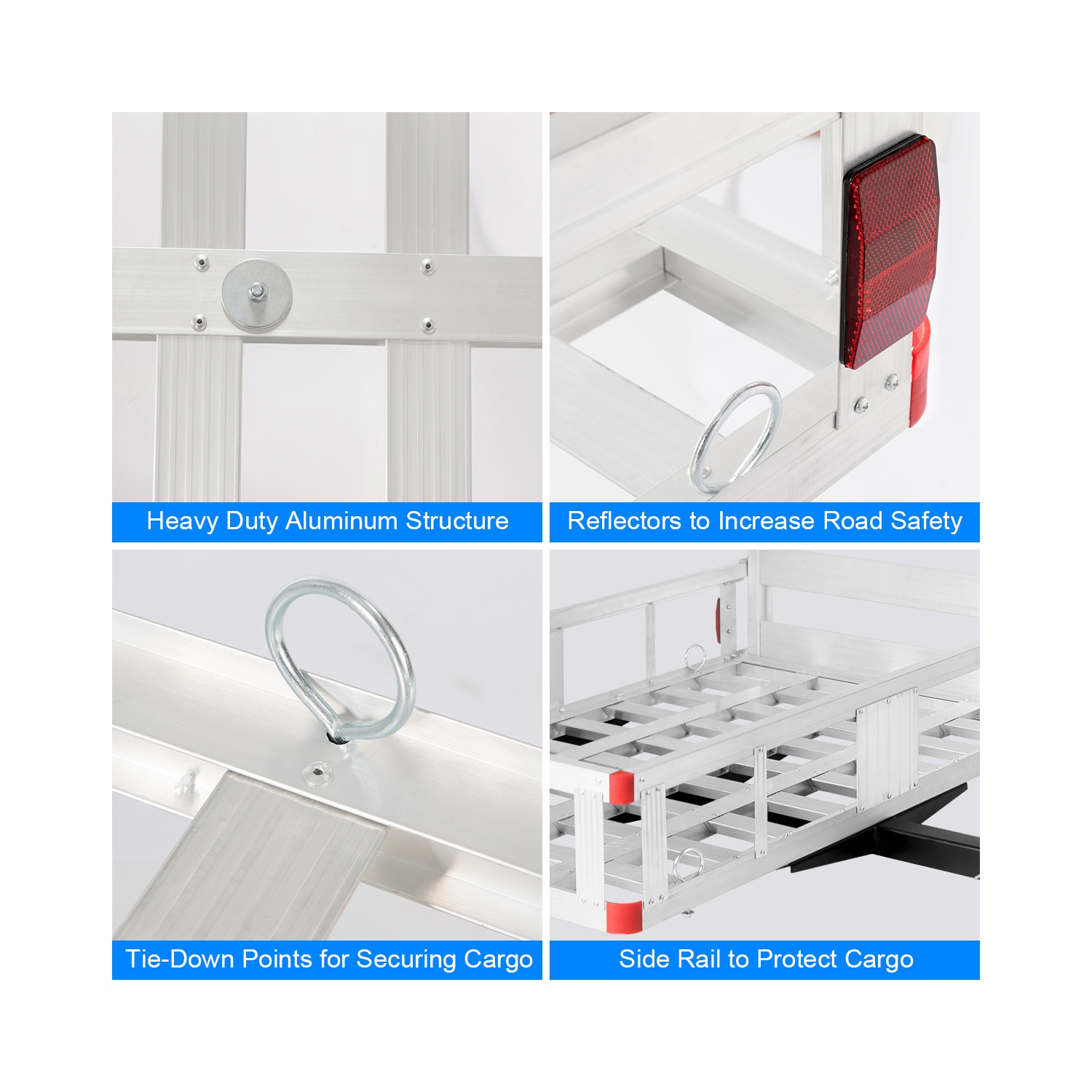 Heavy Duty Aluminum Structure

Reflectors to Increase Road Safety

Tie-Down Points for Securing Cargo

Side Rail to Protect Cargo