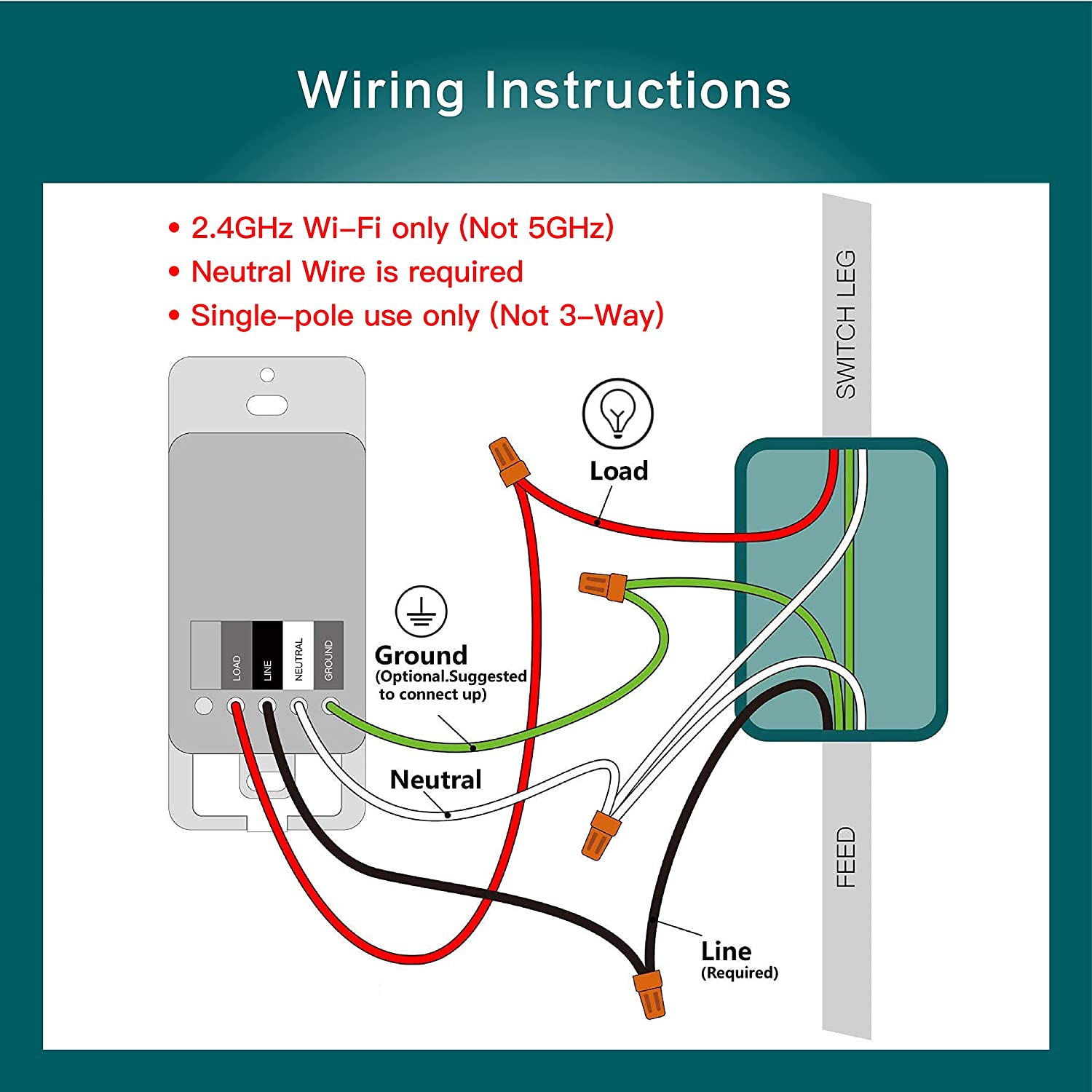 Wiring Instructions

• 2.4GHz Wi–Fi only (Not 5GHz)
• Neutral Wire is required
• Single–pole use only (Not 3–Way)

SWITCH LEG

Load

LOAD LINE NEUTRAL GROUND

Ground
(Optional.Suggested to connect up)

Neutral

FEED

Line
(Required)