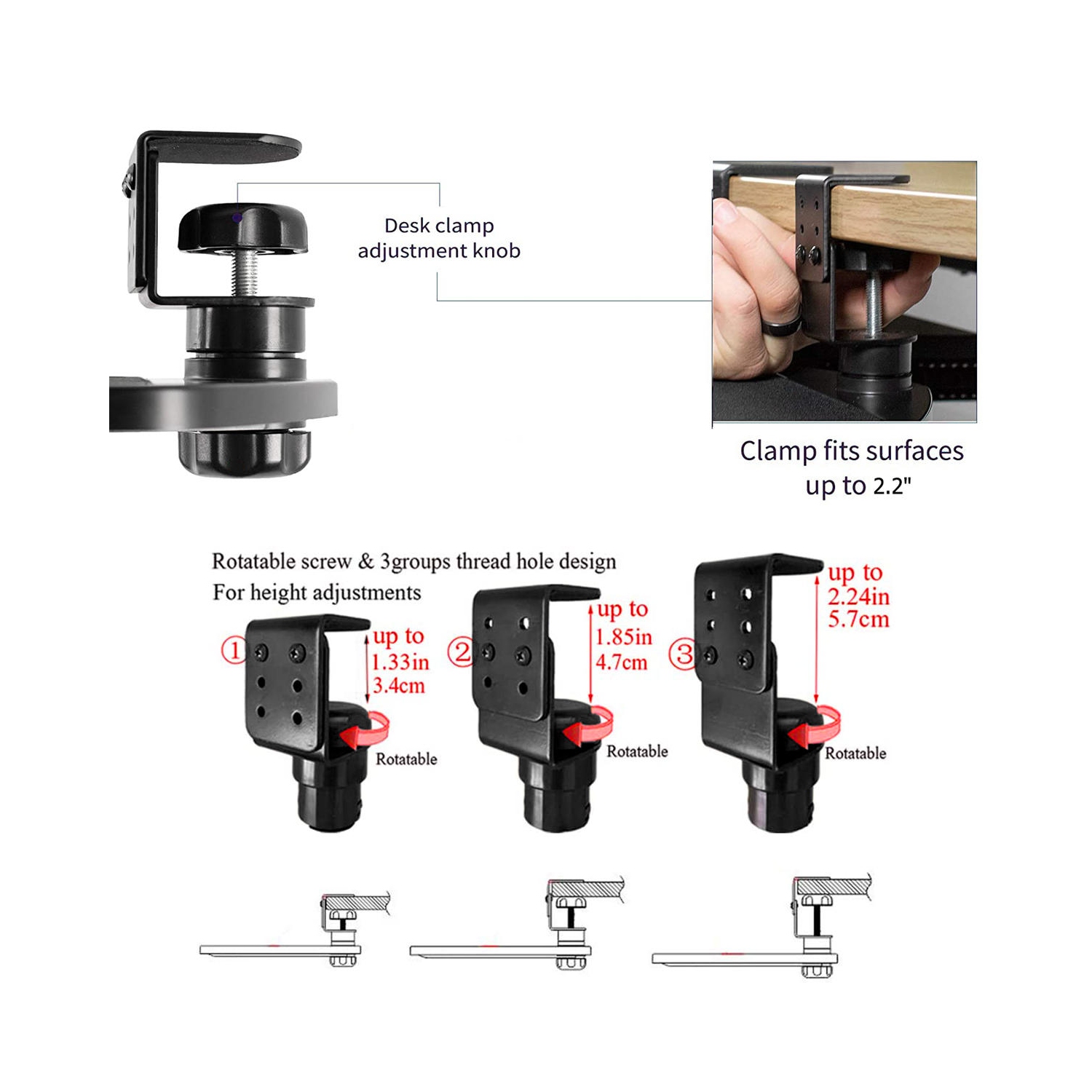 Desk clamp adjustment knob

Clamp fits surfaces up to 2.2"

Rotatable screw & 3groups thread hole design
For height adjustments

①
up to
1.33in
3.4cm
Rotatable

②
up to
1.85in
4.7cm
Rotatable

③
up to
2.24in
5.7cm
Rotatable