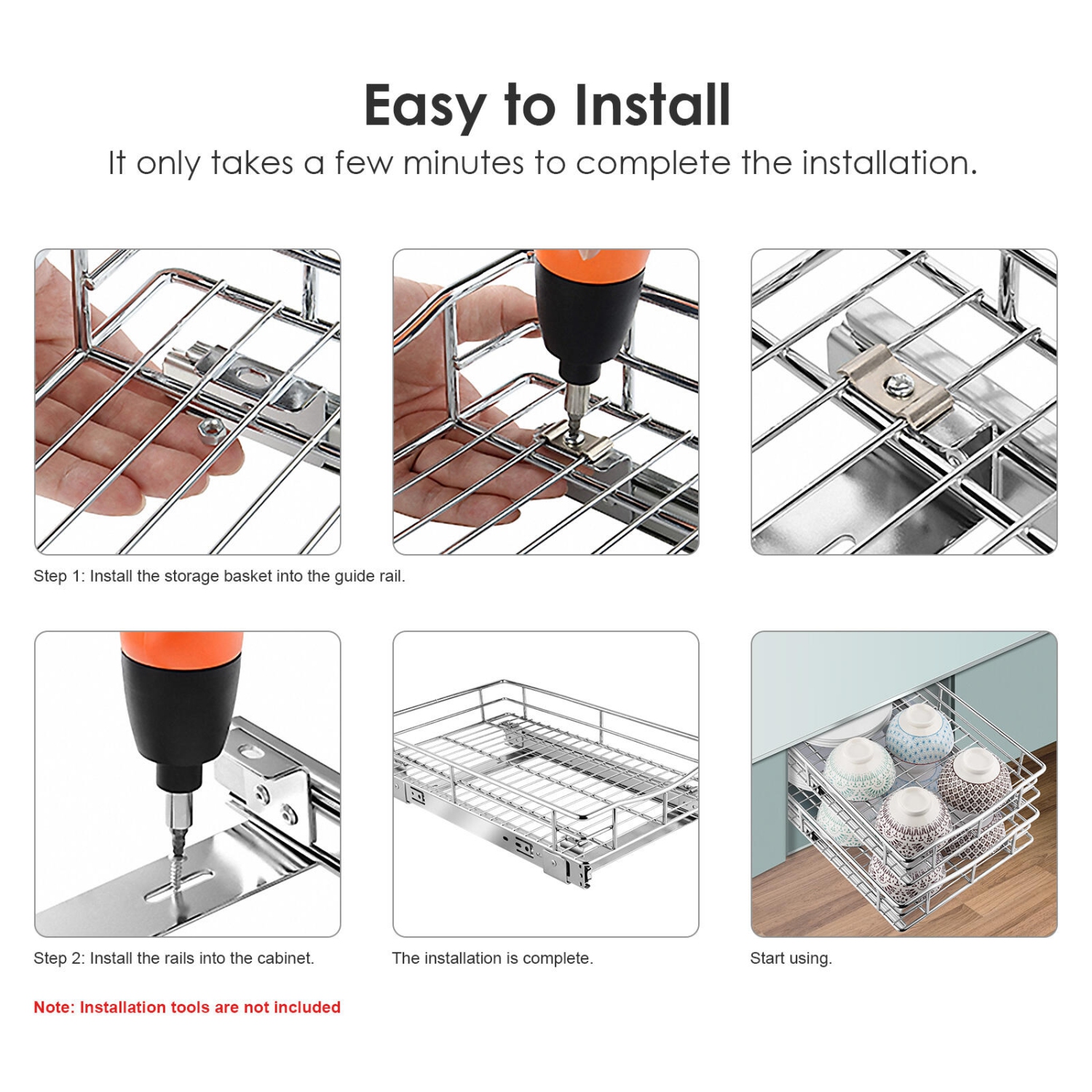 Easy to Install

It only takes a few minutes to complete the installation.

Step 1: Install the storage basket into the guide rail.

Step 2: Install the rails into the cabinet.

The installation is complete.

Start using.

Note: Installation tools are not included