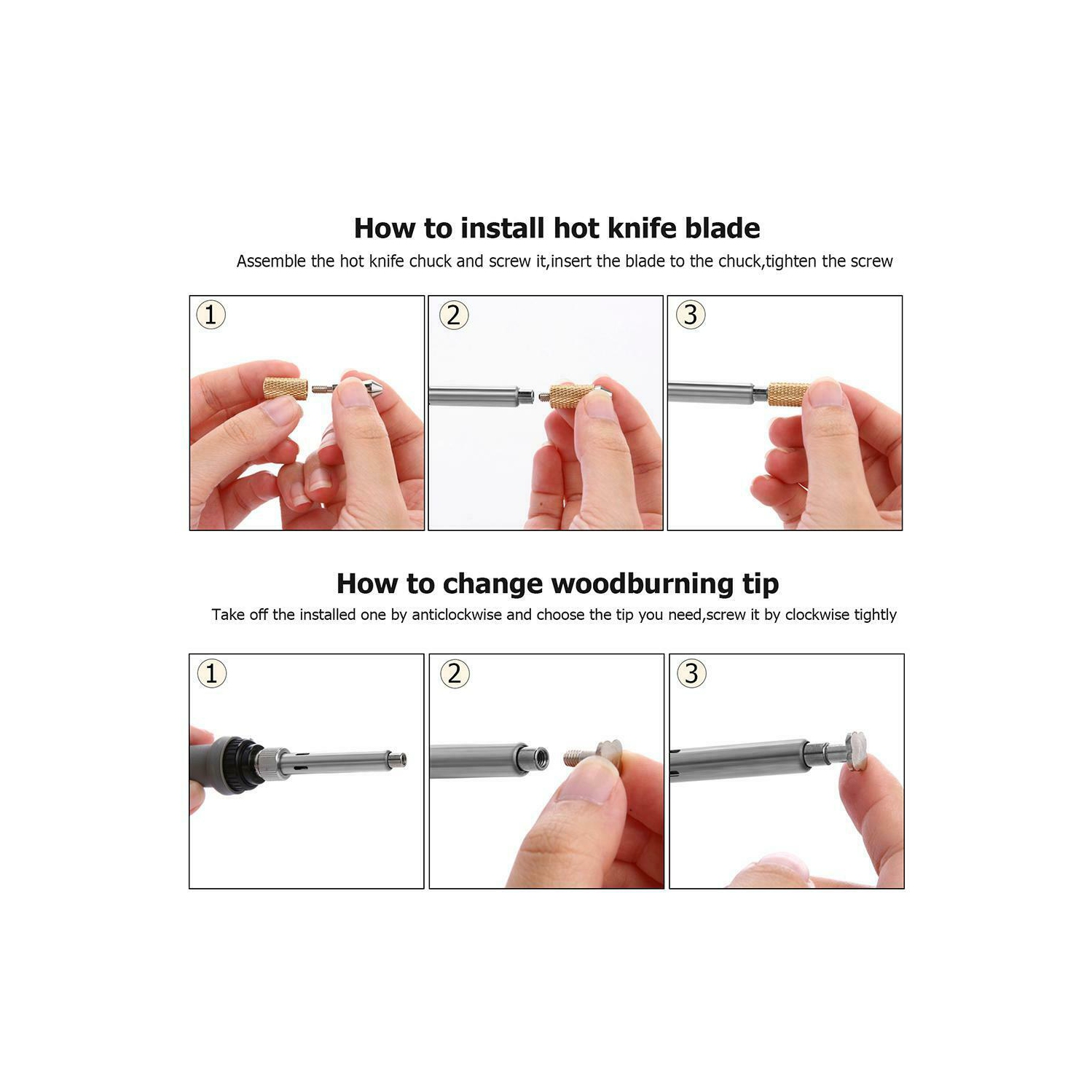 How to install hot knife blade

Assemble the hot knife chuck and screw it,insert the blade to the chuck,tighten the screw

1

2

3

How to change woodburning tip

Take off the installed one by anticlockwise and choose the tip you need,screw it by clockwise tightly

1

2

3