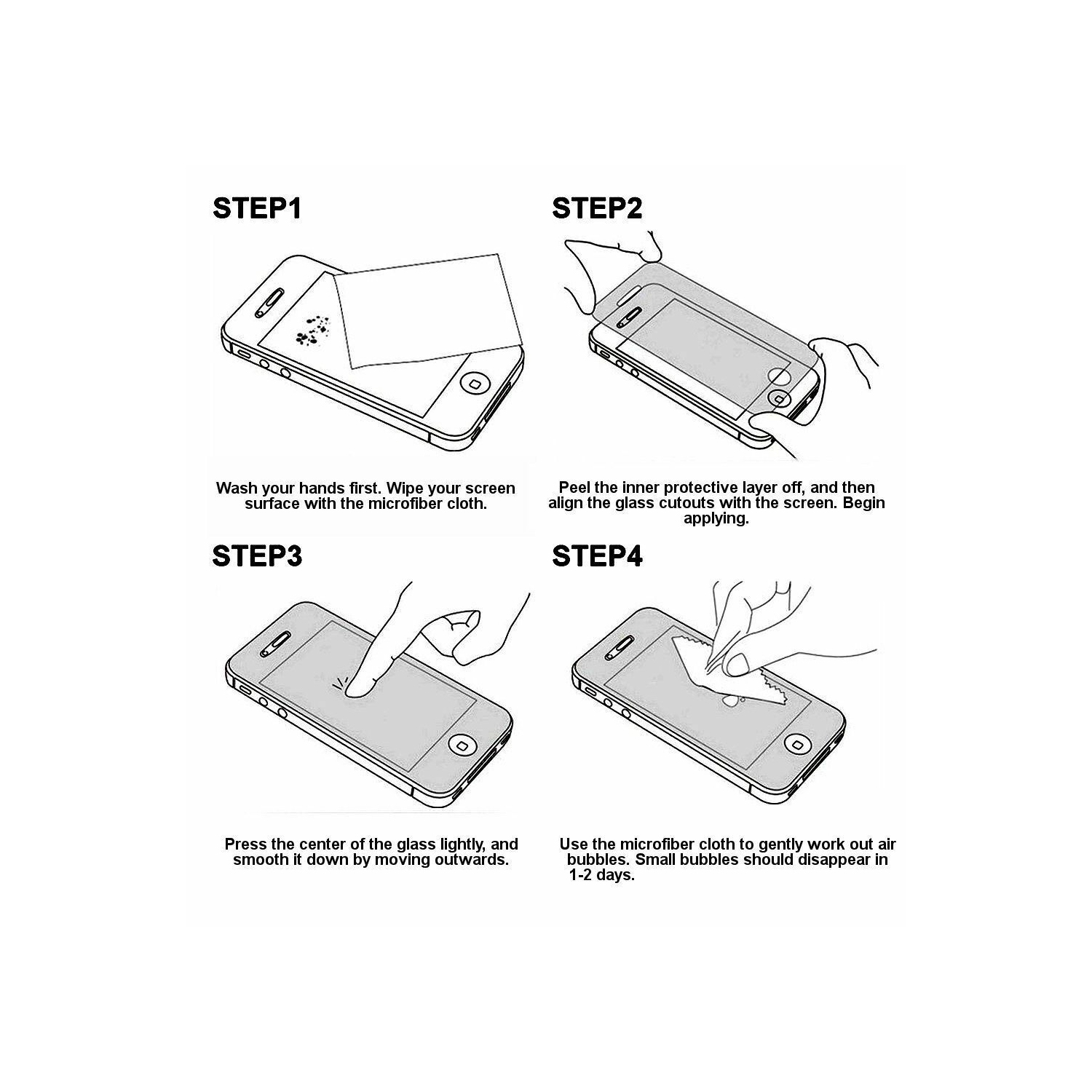 STEP1

Wash your hands first. Wipe your screen surface with the microfiber cloth.

STEP2

Peel the inner protective layer off, and then align the glass cutouts with the screen. Begin applying.

STEP3

Press the center of the glass lightly, and smooth it down by moving outwards.

STEP4

Use the microfiber cloth to gently work out air bubbles. Small bubbles should disappear in 1-2 days.