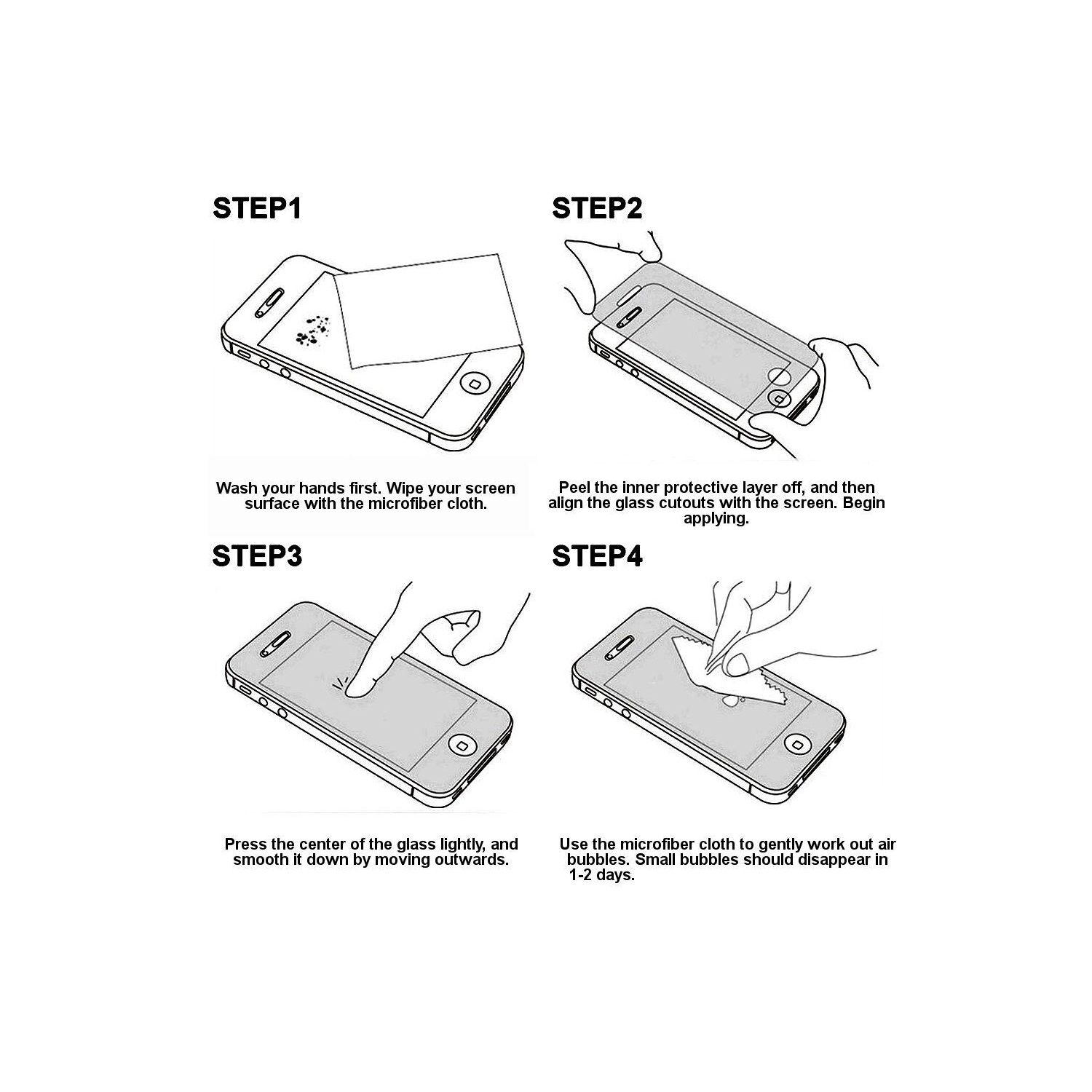 STEP1

Wash your hands first. Wipe your screen surface with the microfiber cloth.

STEP2

Peel the inner protective layer off, and then align the glass cutouts with the screen. Begin applying.

STEP3

Press the center of the glass lightly, and smooth it down by moving outwards.

STEP4

Use the microfiber cloth to gently work out air bubbles. Small bubbles should disappear in 1-2 days.