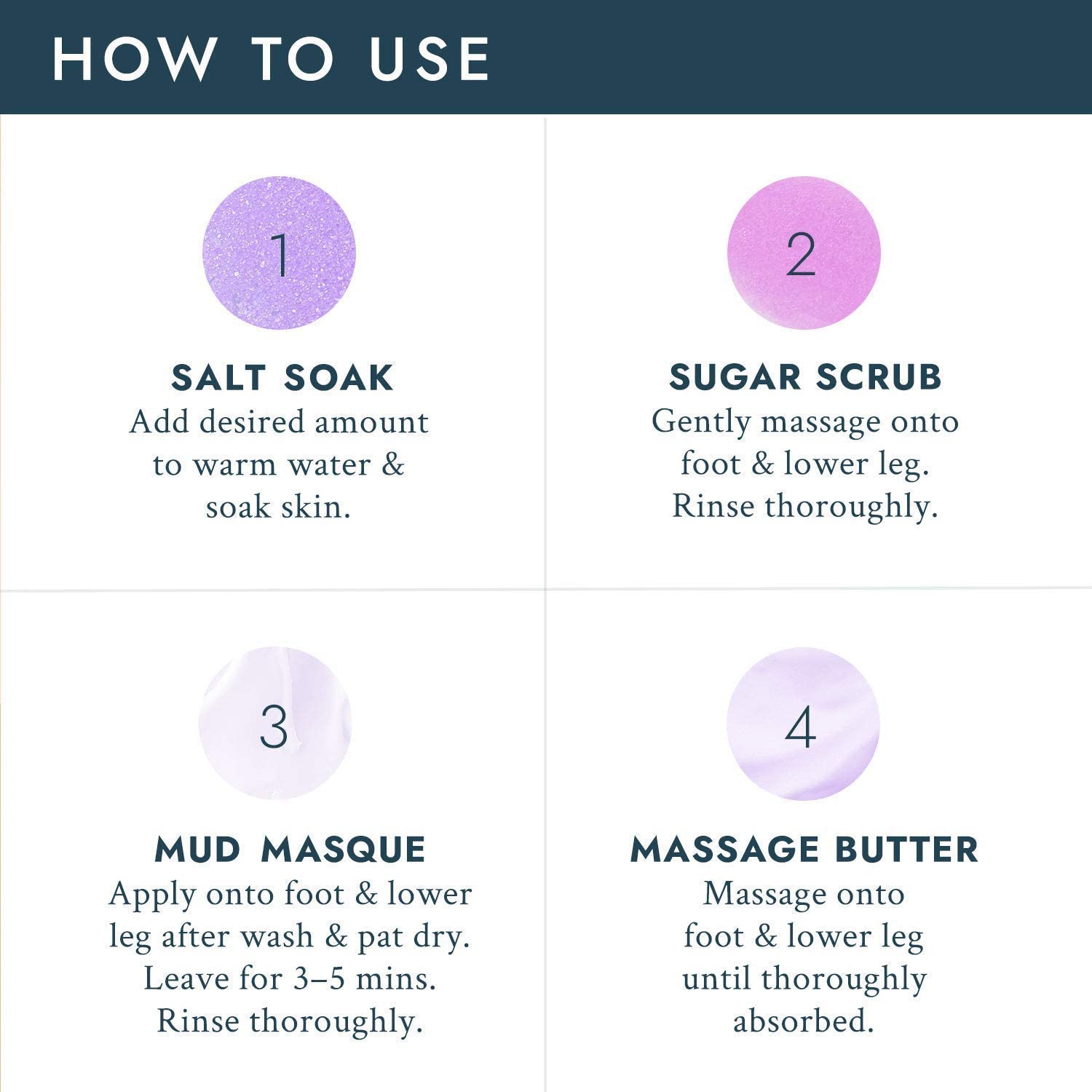 HOW TO USE

1

SALT SOAK
Add desired amount to warm water & soak skin.

2

SUGAR SCRUB
Gently massage onto foot & lower leg. Rinse thoroughly.

3

MUD MASQUE
Apply onto foot & lower leg after wash & pat dry. Leave for 3–5 mins. Rinse thoroughly.

4

MASSAGE BUTTER
Massage onto foot & lower leg until thoroughly absorbed.