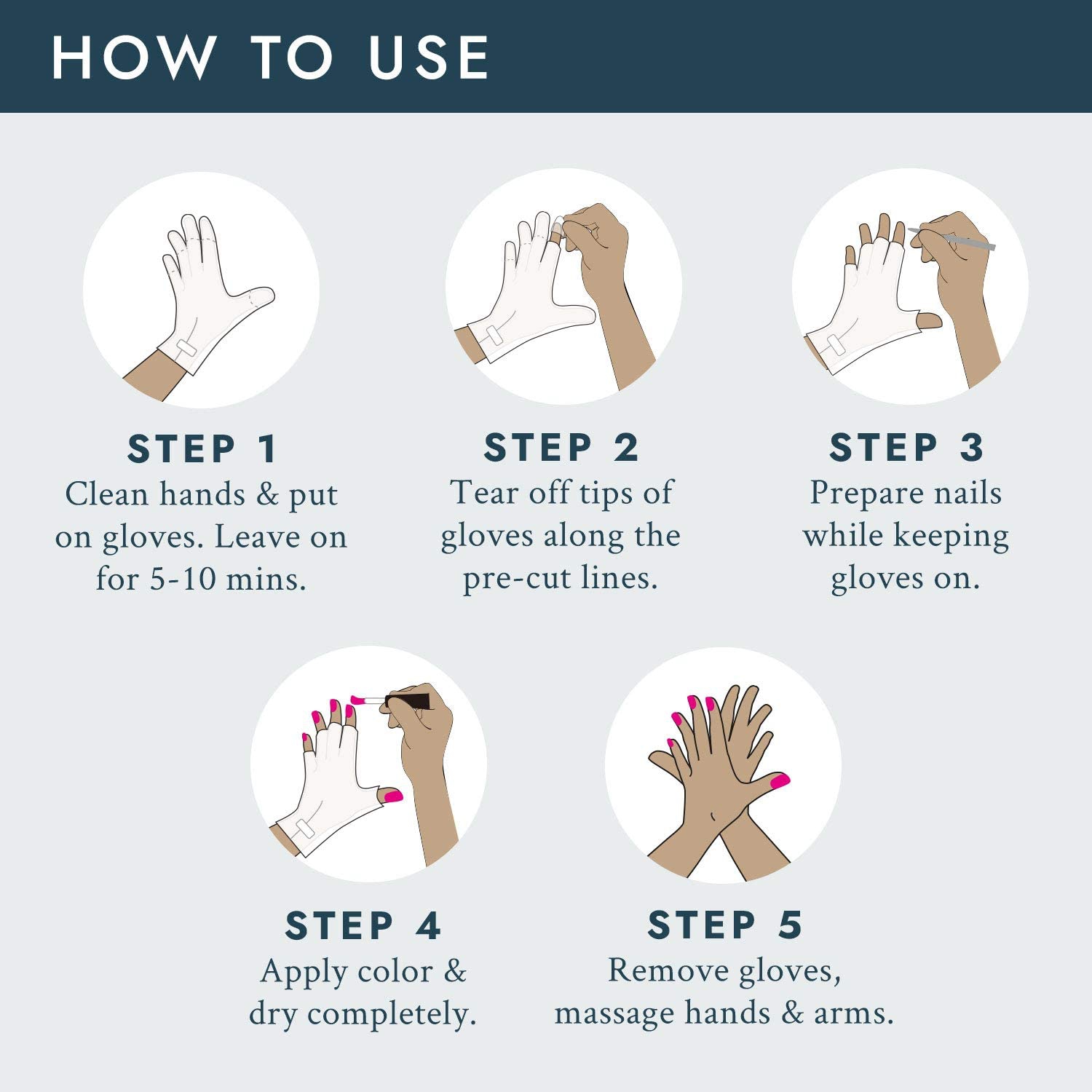 HOW TO USE

STEP 1
Clean hands & put on gloves. Leave on for 5-10 mins.

STEP 2
Tear off tips of gloves along the pre-cut lines.

STEP 3
Prepare nails while keeping gloves on.

STEP 4
Apply color & dry completely.

STEP 5
Remove gloves, massage hands & arms.