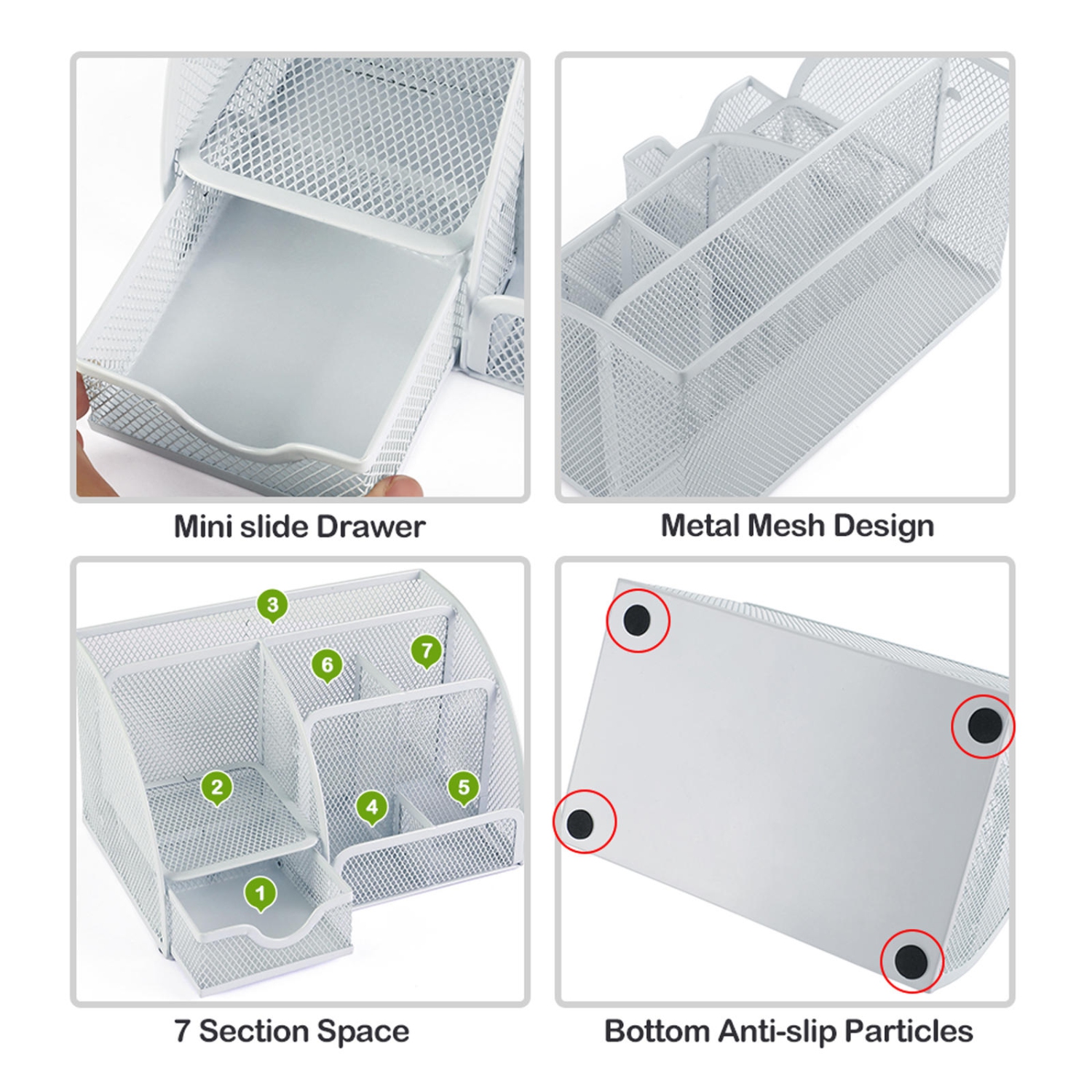 Mini slide Drawer

Metal Mesh Design

3
6
7
2
4
5
1

7 Section Space

Bottom Anti-slip Particles