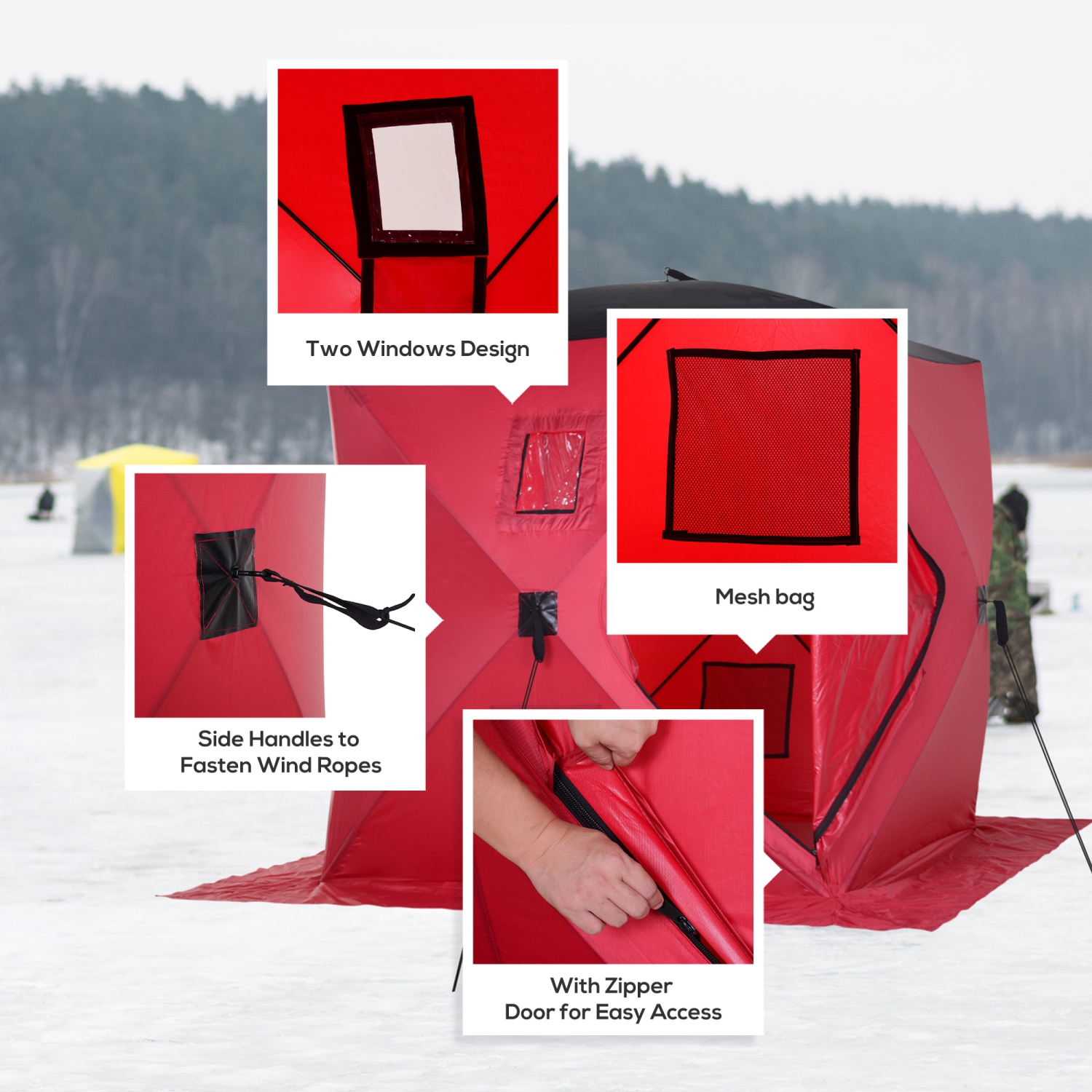 Two Windows Design

Mesh bag

Side Handles to Fasten Wind Ropes

With Zipper Door for Easy Access