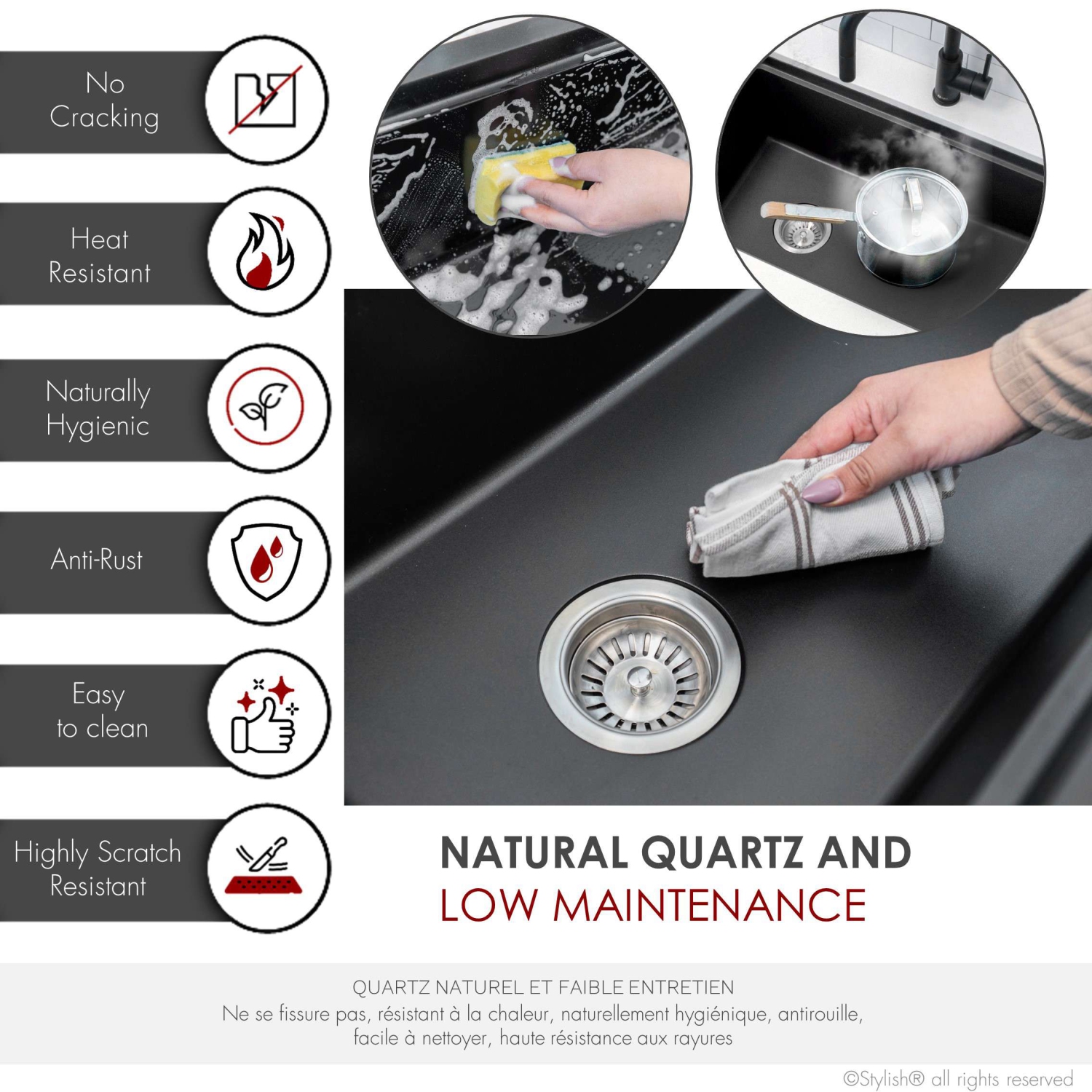 No Cracking

Heat Resistant

Naturally Hygienic

Anti-Rust

Easy to clean

Highly Scratch Resistant

NATURAL QUARTZ AND
LOW MAINTENANCE

QUARTZ NATUREL ET FAIBLE ENTRETIEN
Ne se fissure pas, résistant à la chaleur, naturellement hygiénique, antirouille, facile à nettoyer, haute résistance aux rayures

©Stylish® all rights reserved