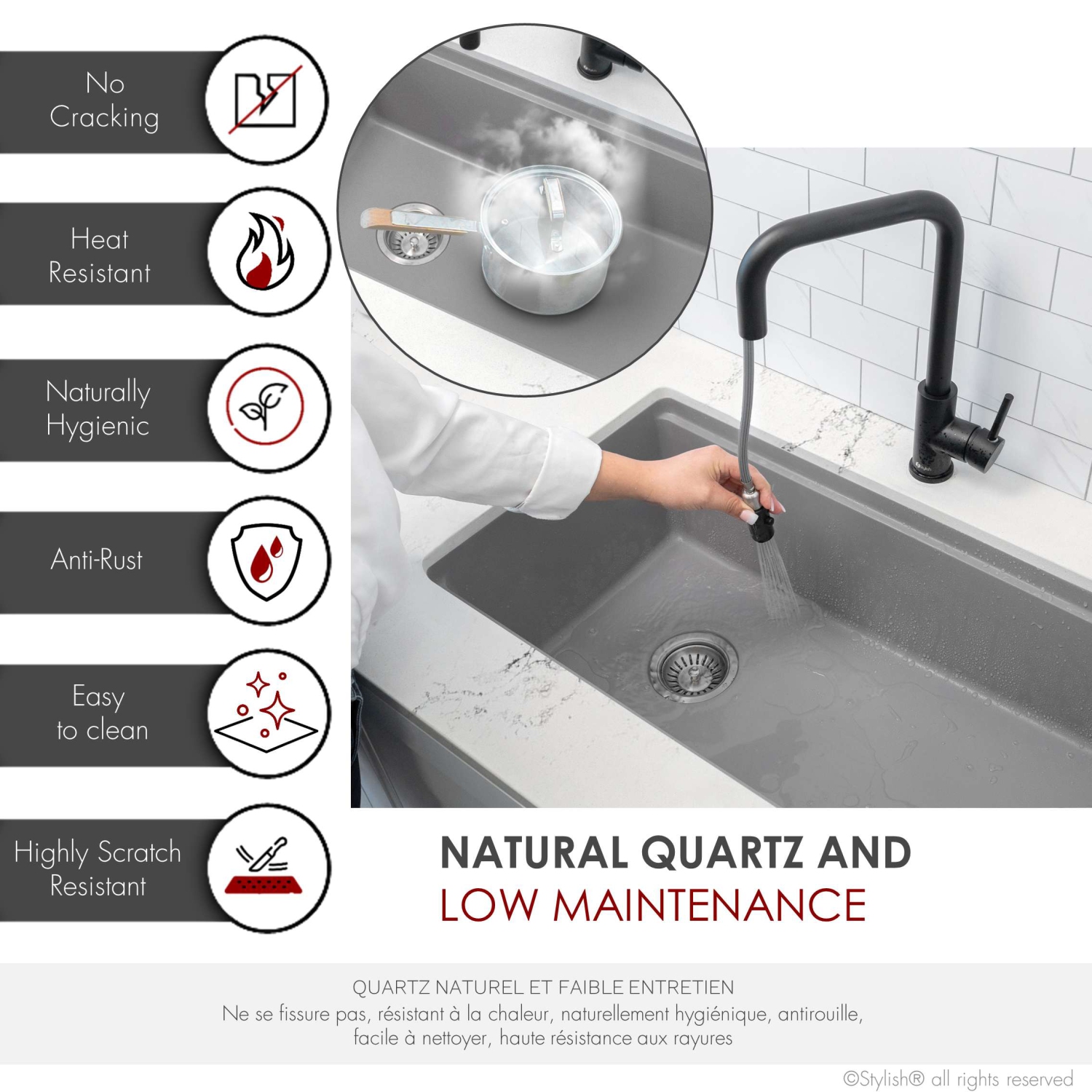 No Cracking

Heat Resistant

Naturally Hygienic

Anti-Rust

Easy to clean

Highly Scratch Resistant

NATURAL QUARTZ AND
LOW MAINTENANCE

QUARTZ NATUREL ET FAIBLE ENTRETIEN
Ne se fissure pas, résistant à la chaleur, naturellement hygiénique, antirouille, facile à nettoyer, haute résistance aux rayures

©Stylish® all rights reserved