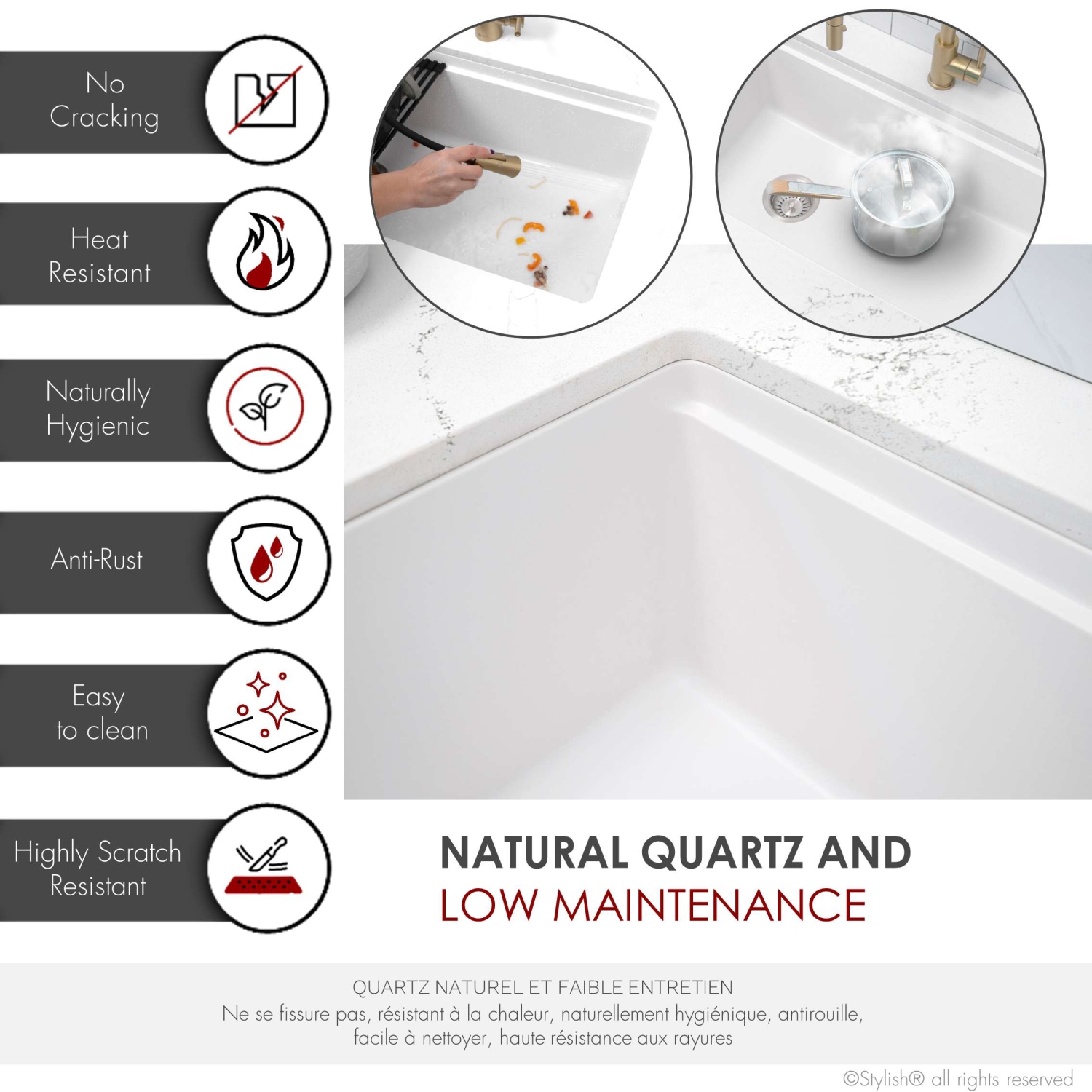 No Cracking

Heat Resistant

Naturally Hygienic

Anti-Rust

Easy to clean

Highly Scratch Resistant

NATURAL QUARTZ AND
LOW MAINTENANCE

QUARTZ NATUREL ET FAIBLE ENTRETIEN
Ne se fissure pas, résistant à la chaleur, naturellement hygiénique, antirouille, facile à nettoyer, haute résistance aux rayures

©Stylish® all rights reserved