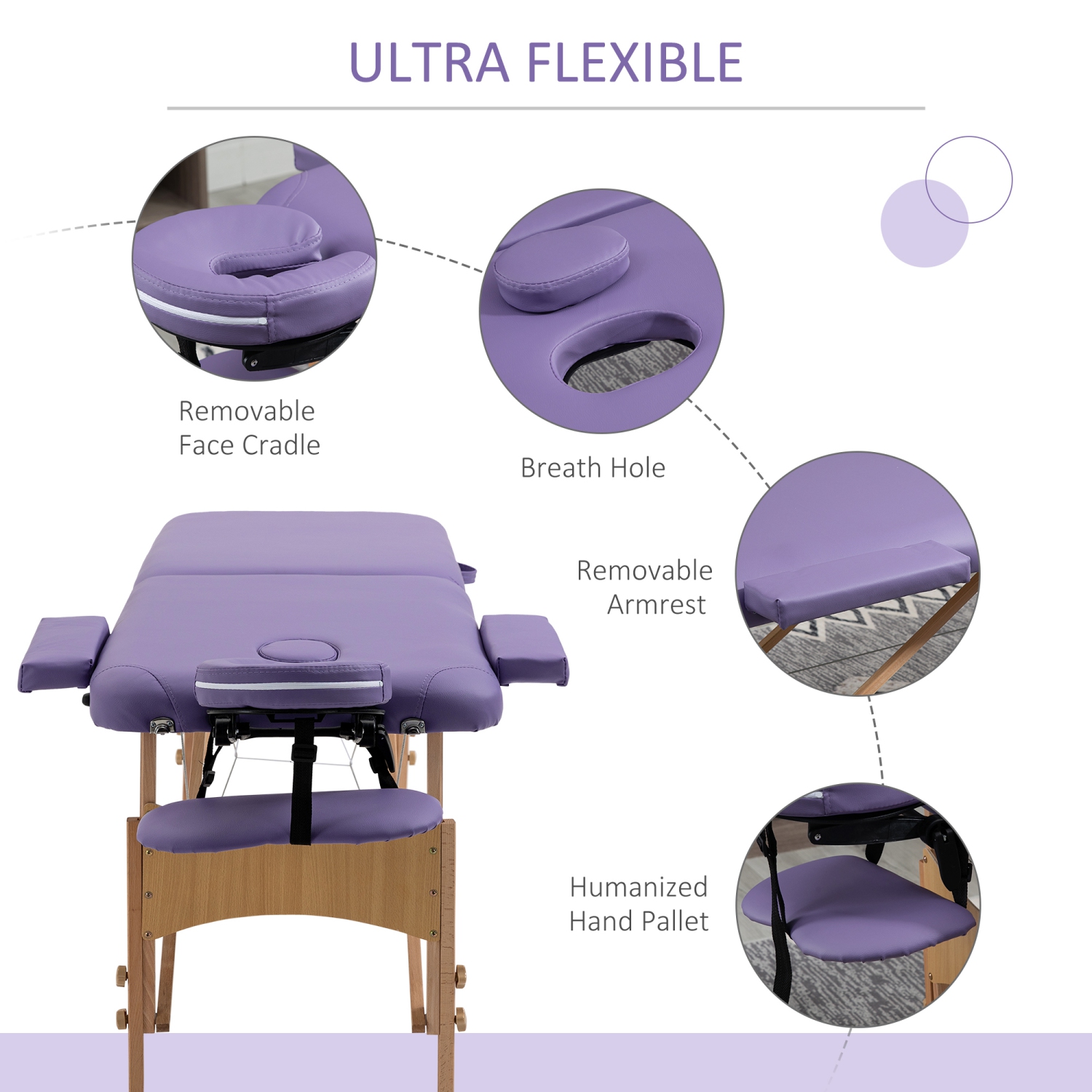 ULTRA FLEXIBLE

Removable Face Cradle

Breath Hole

Removable Armrest

Humanized Hand Pallet