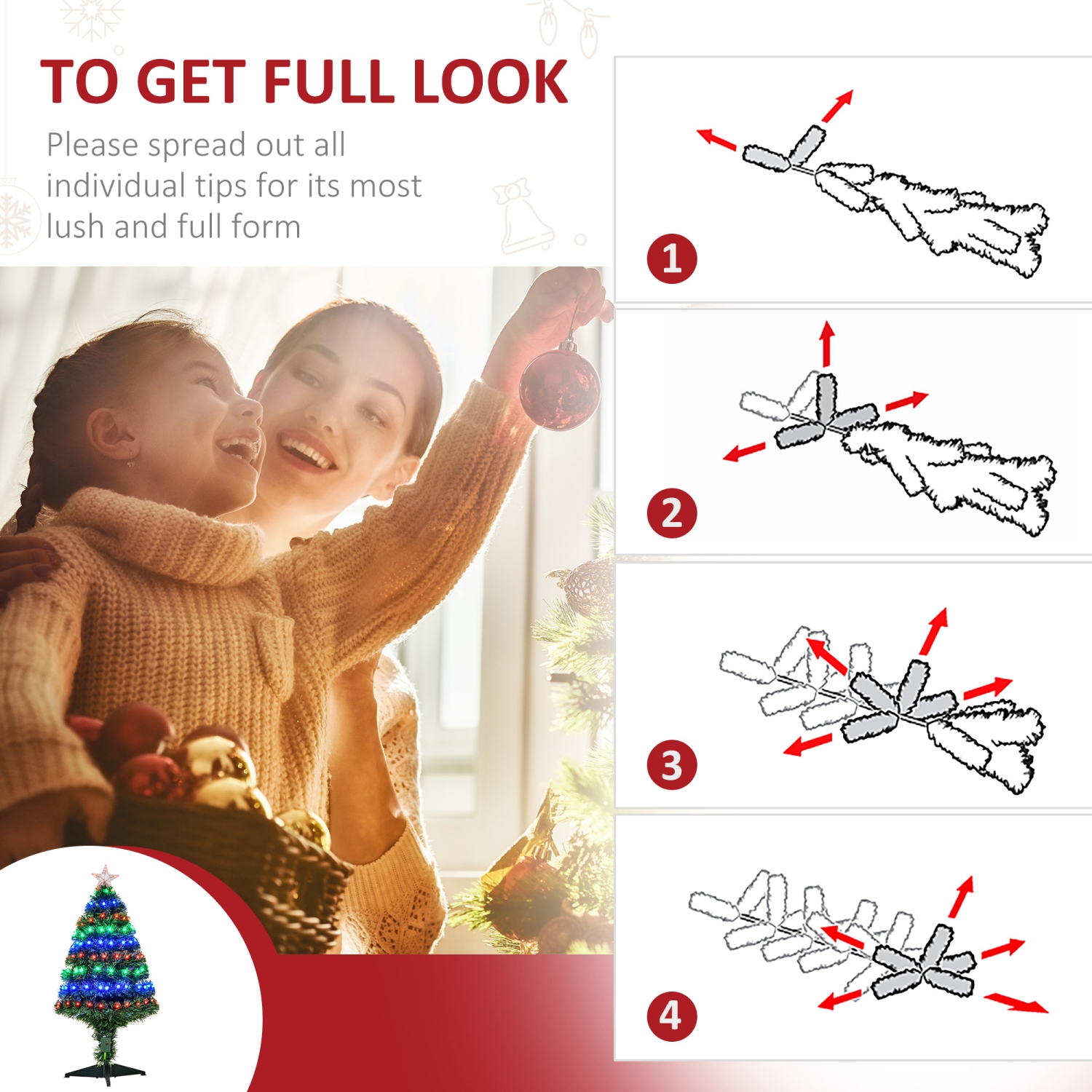 TO GET FULL LOOK

Please spread out all individual tips for its most lush and full form

1

2

3

4